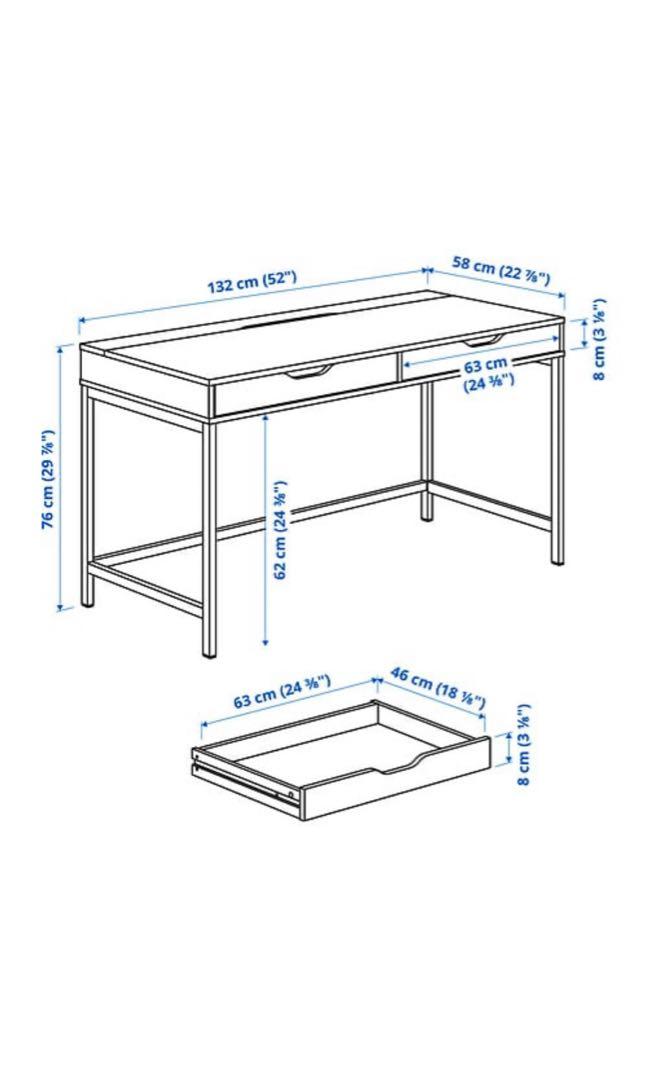 132 cm (52")

58 cm (22 ⅞")

8 cm (3 ⅛")

63 cm (24 ⅜")

76 cm (29 ⅞")

62 cm (24 ⅜")

63 cm (24 ⅜")

46 cm (18 ⅛")

8 cm (3 ⅛")