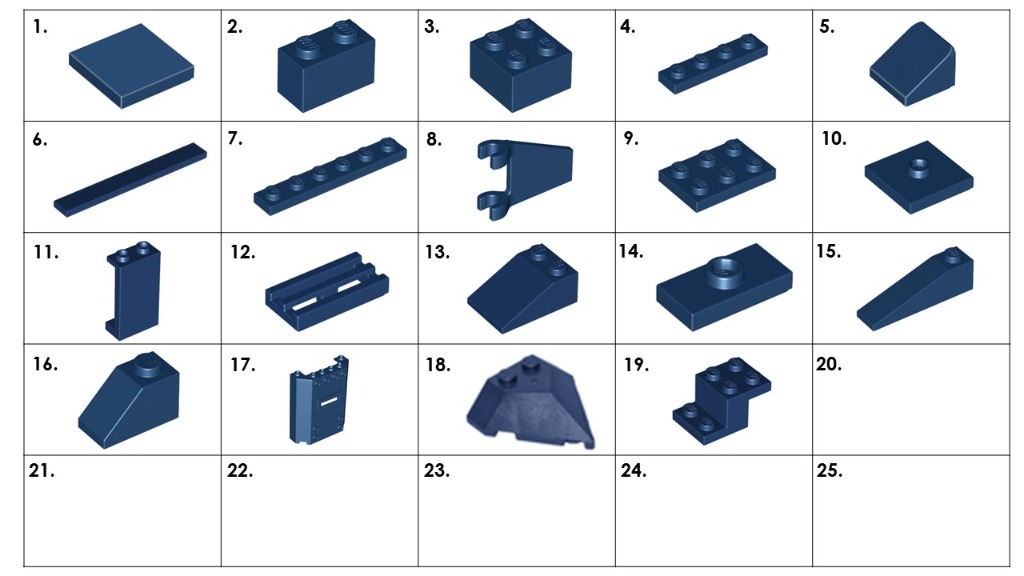 | 1. | 2. | 3. | 4. | 5. |
|---|---|---|---|---|
| 6. | 7. | 8. | 9. | 10. |
| 11. | 12. | 13. | 14. | 15. |
| 16. | 17. | 18. | 19. | 20. |
| 21. | 22. | 23. | 24. | 25. |