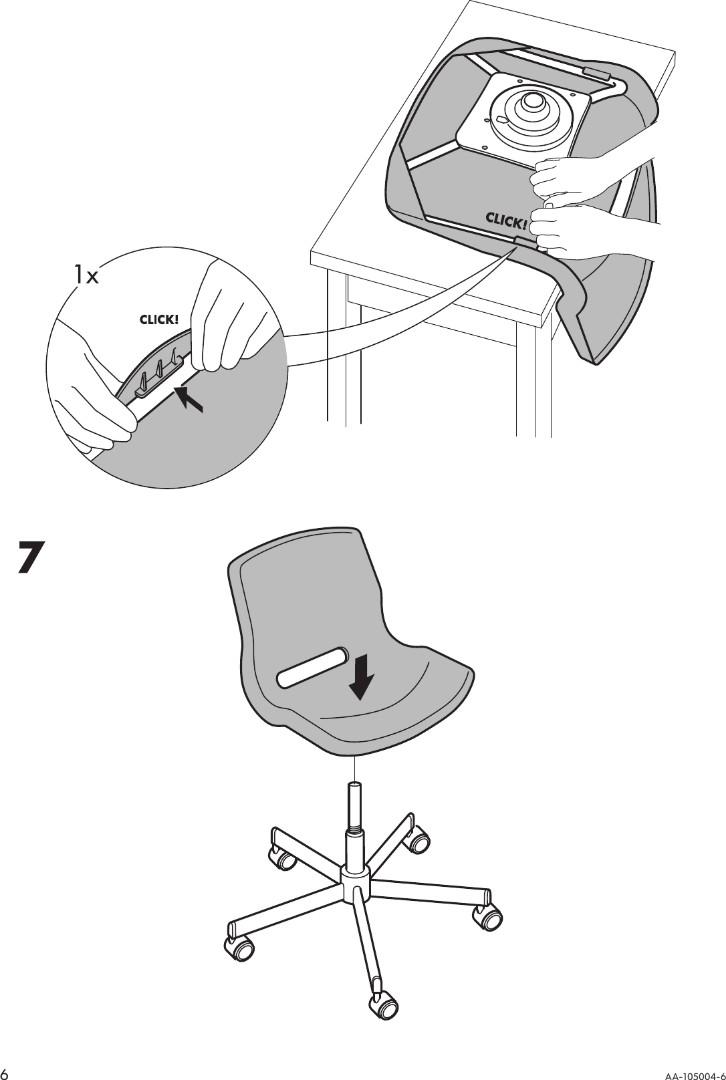 CLICK!

1x

CLICK!

7

6

AA-105004-6