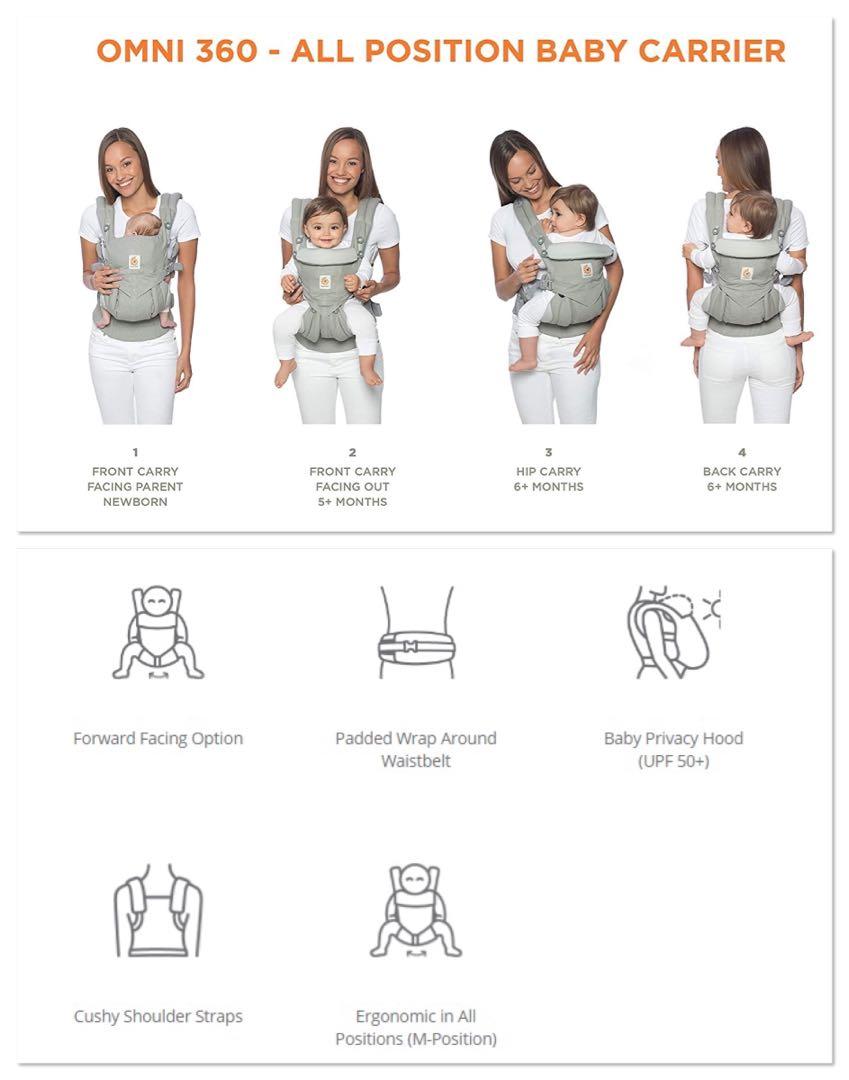 OMNI 360 - ALL POSITION BABY CARRIER

1
FRONT CARRY
FACING PARENT
NEWBORN

2
FRONT CARRY
FACING OUT
5+ MONTHS

3
HIP CARRY
6+ MONTHS

4
BACK CARRY
6+ MONTHS

Forward Facing Option

Padded Wrap Around Waistbelt

Baby Privacy Hood (UPF 50+)

Cushy Shoulder Straps

Ergonomic in All Positions (M-Position)