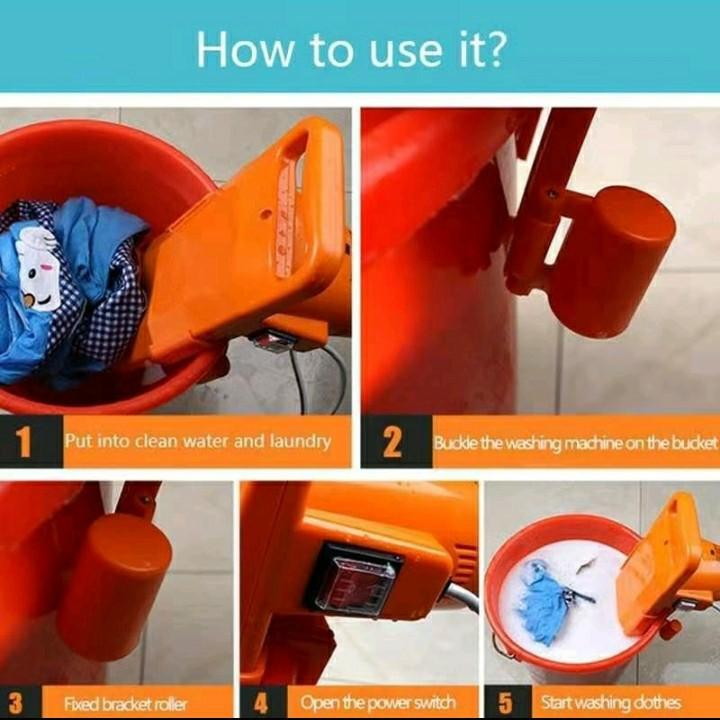 How to use it?

1 Put into clean water and laundry

2 Buckle the washing machine on the bucket

3 Fixed bracket roller

4 Open the power switch

5 Start washing clothes