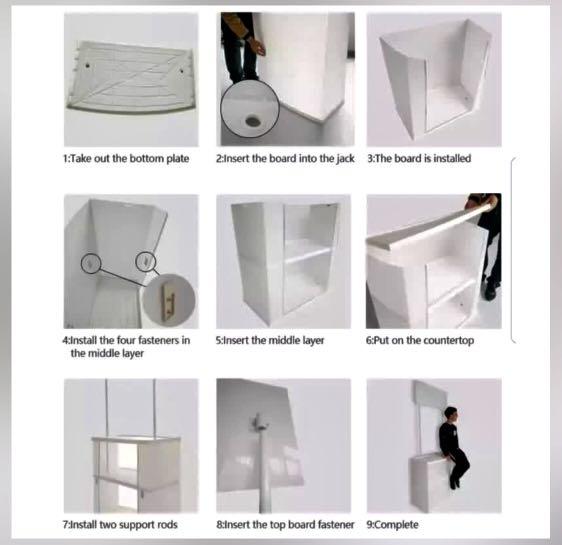 1:Take out the bottom plate

2:Insert the board into the jack

3:The board is installed

4:Install the four fasteners in the middle layer

5:Insert the middle layer

6:Put on the countertop

7:Install two support rods

8:Insert the top board fastener

9:Complete