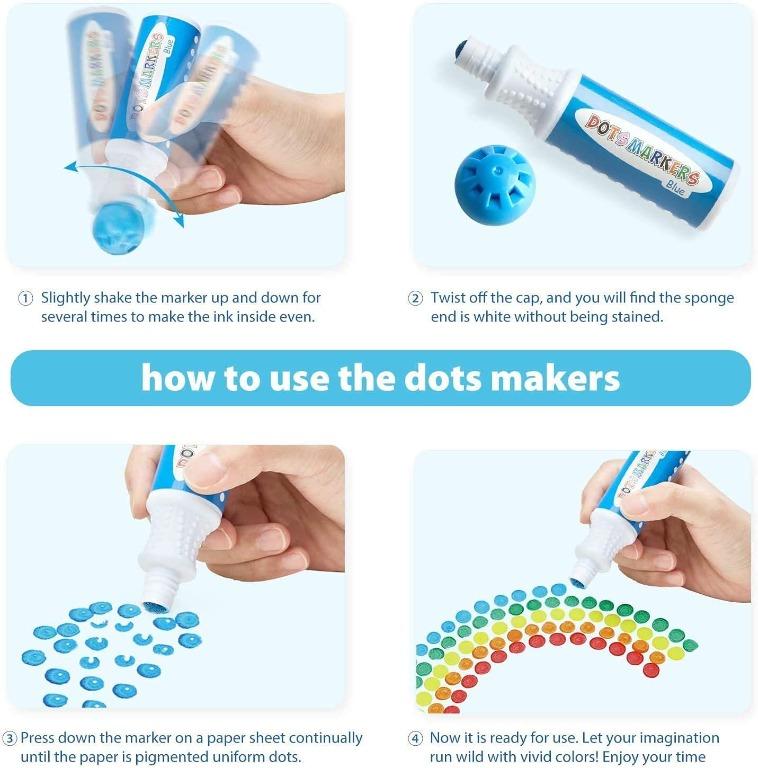 DOTS MARKERS Blue

DOTS MARKERS Blue

① Slightly shake the marker up and down for several times to make the ink inside even.

② Twist off the cap, and you will find the sponge end is white without being stained.

how to use the dots makers

DOTS MARKERS

③ Press down the marker on a paper sheet continually until the paper is pigmented uniform dots.

④ Now it is ready for use. Let your imagination run wild with vivid colors! Enjoy your time