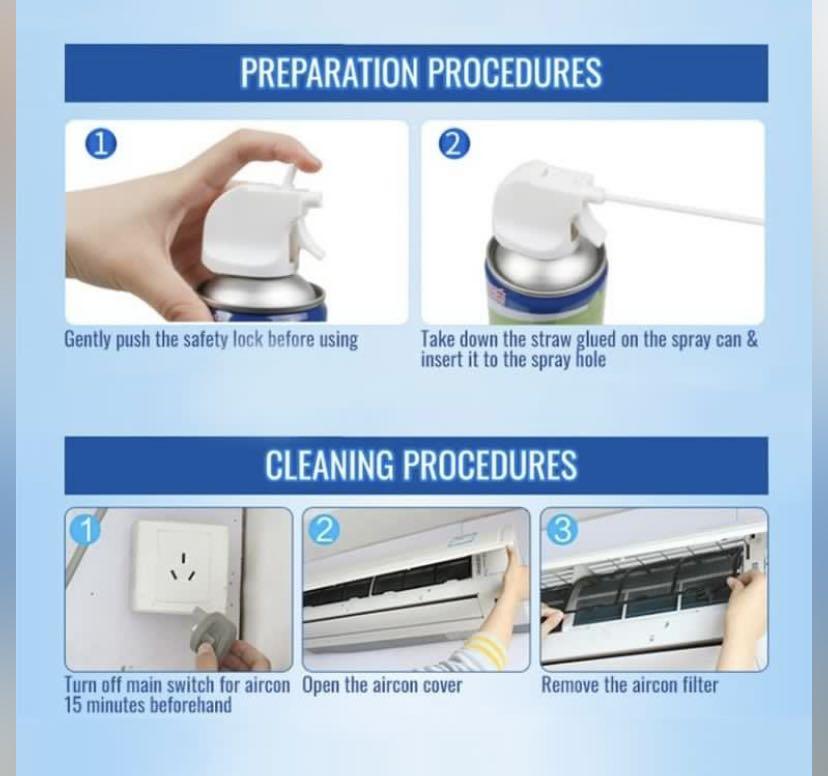 PREPARATION PROCEDURES

1

Gently push the safety lock before using

2

Take down the straw glued on the spray can & insert it to the spray hole

CLEANING PROCEDURES

1

Turn off main switch for aircon 15 minutes beforehand

2

Open the aircon cover

3

Remove the aircon filter