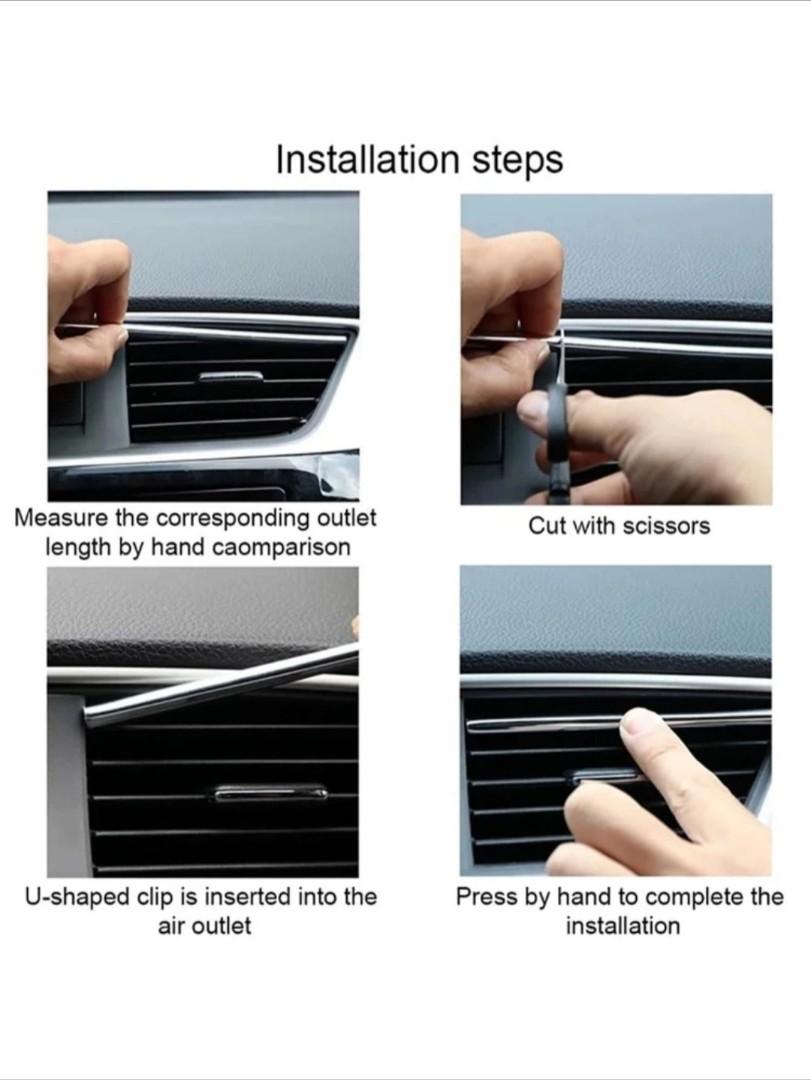 Installation steps

Measure the corresponding outlet length by hand caomparison

Cut with scissors

U-shaped clip is inserted into the air outlet

Press by hand to complete the installation