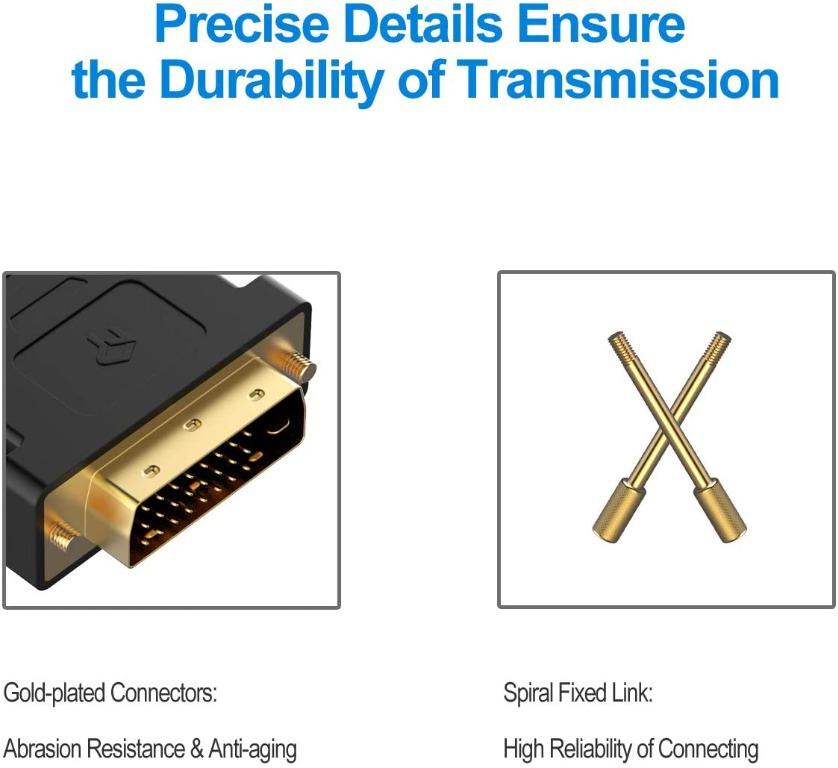 Precise Details Ensure the Durability of Transmission

Gold-plated Connectors:

Abrasion Resistance & Anti-aging

Spiral Fixed Link:

High Reliability of Connecting