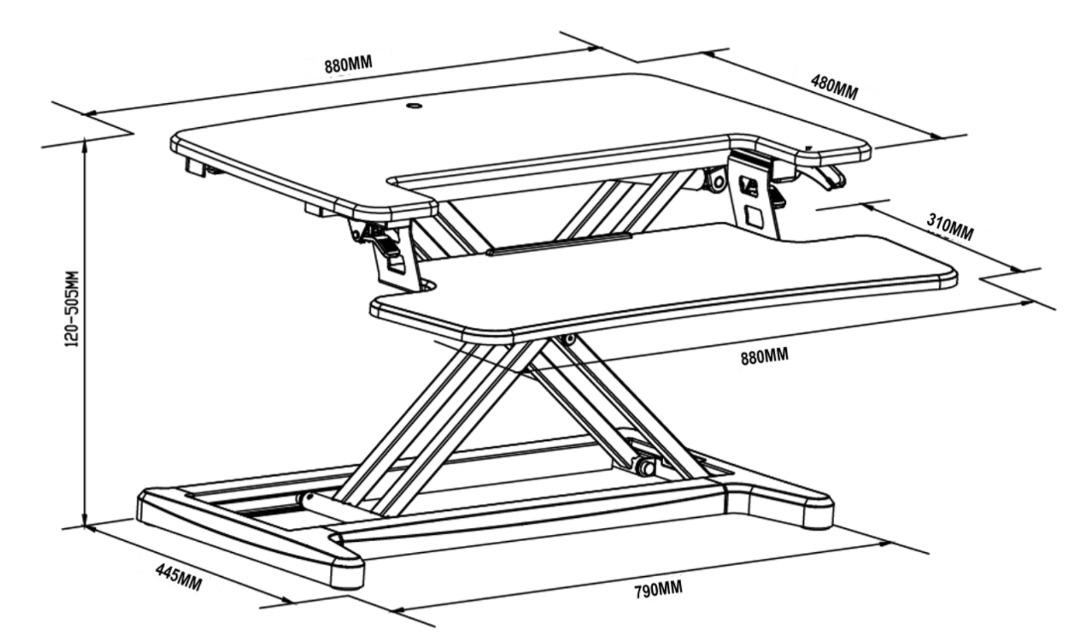 880MM
480MM
310MM
120-505MM
880MM
445MM
790MM