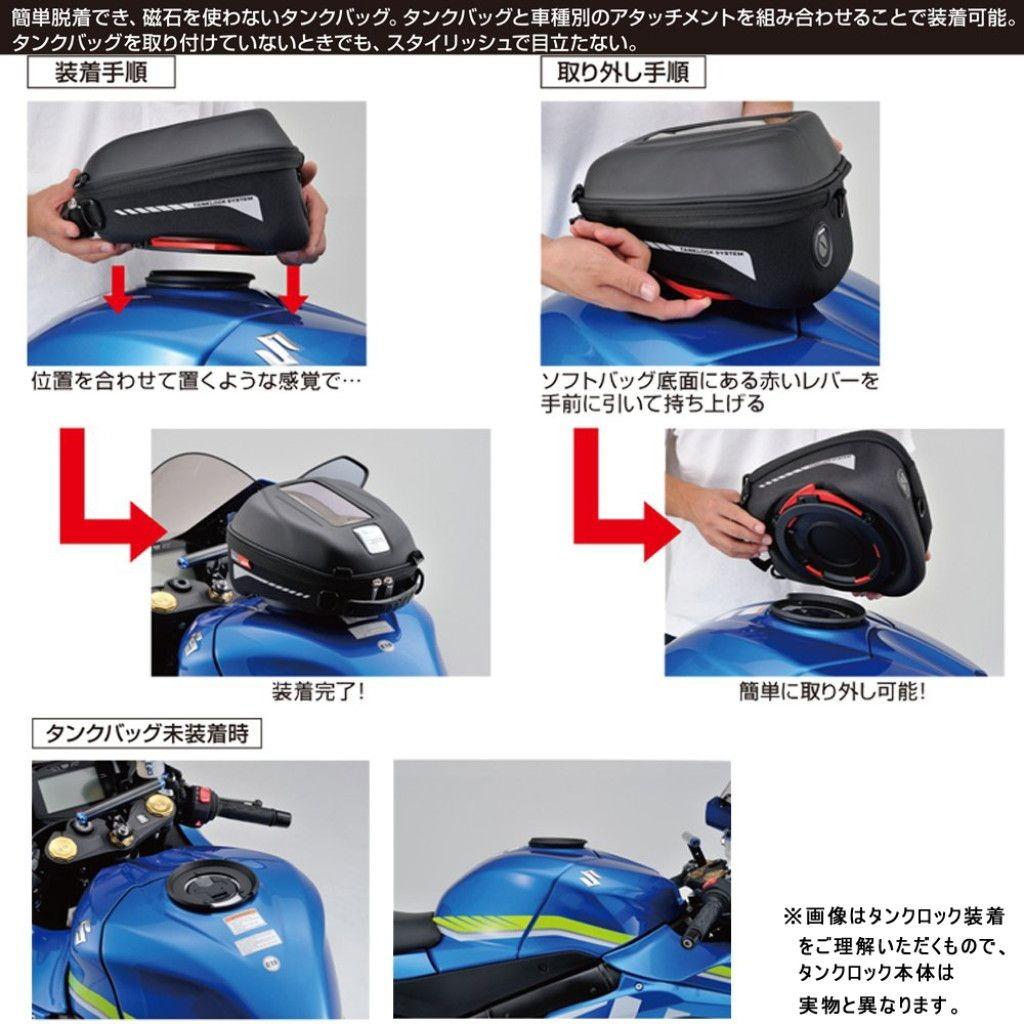 簡単脱着でき、磁石を使わないタンクバッグ。タンクバッグと車種別のアタッチメントを組み合わせることで装着可能。タンクバッグを取り付けていないときでも、スタイリッシュで目立たない。

装着手順

TANKLOCK SYSTEM

位置を合わせて置くような感覚で…

装着完了！

取り外し手順

TANKLOCK SYSTEM

ソフトバッグ底面にある赤いレバーを手前に引いて持ち上げる

簡単に取り外し可能！

タンクバッグ未装着時

※画像はタンクロック装着をご理解いただくもので、タンクロック本体は実物と異なります。