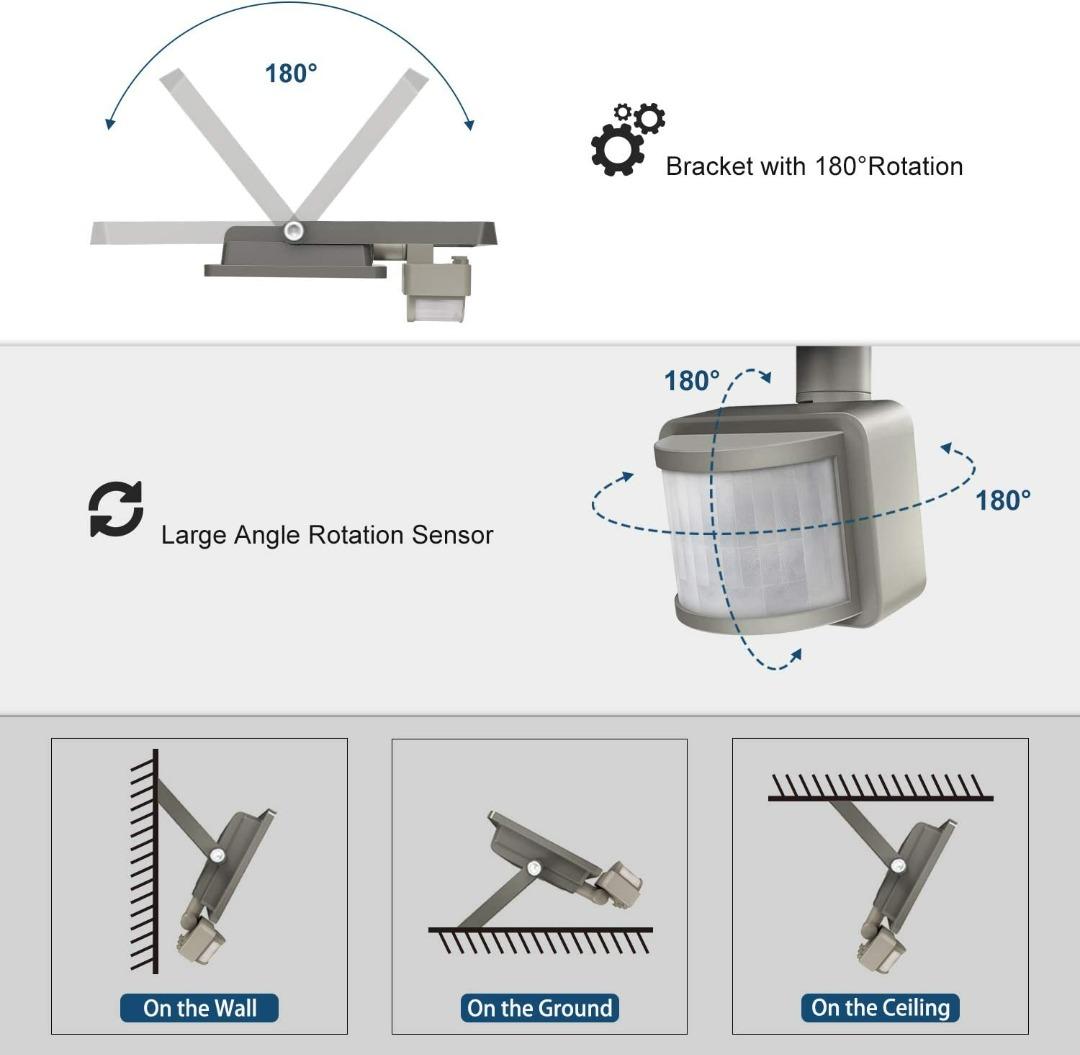 180°

Bracket with 180°Rotation

180°

180°

Large Angle Rotation Sensor

On the Wall

On the Ground

On the Ceiling