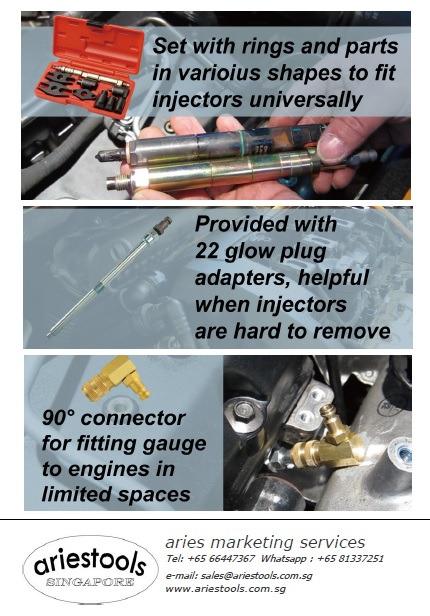 Set with rings and parts in varioius shapes to fit injectors universally

Provided with 22 glow plug adapters, helpful when injectors are hard to remove

90° connector for fitting gauge to engines in limited spaces

ariestools
SINGAPORE

aries marketing services
Tel: +65 66447367 Whatsapp : +65 81337251
e-mail: sales@ariestools.com.sg
www.ariestools.com.sg