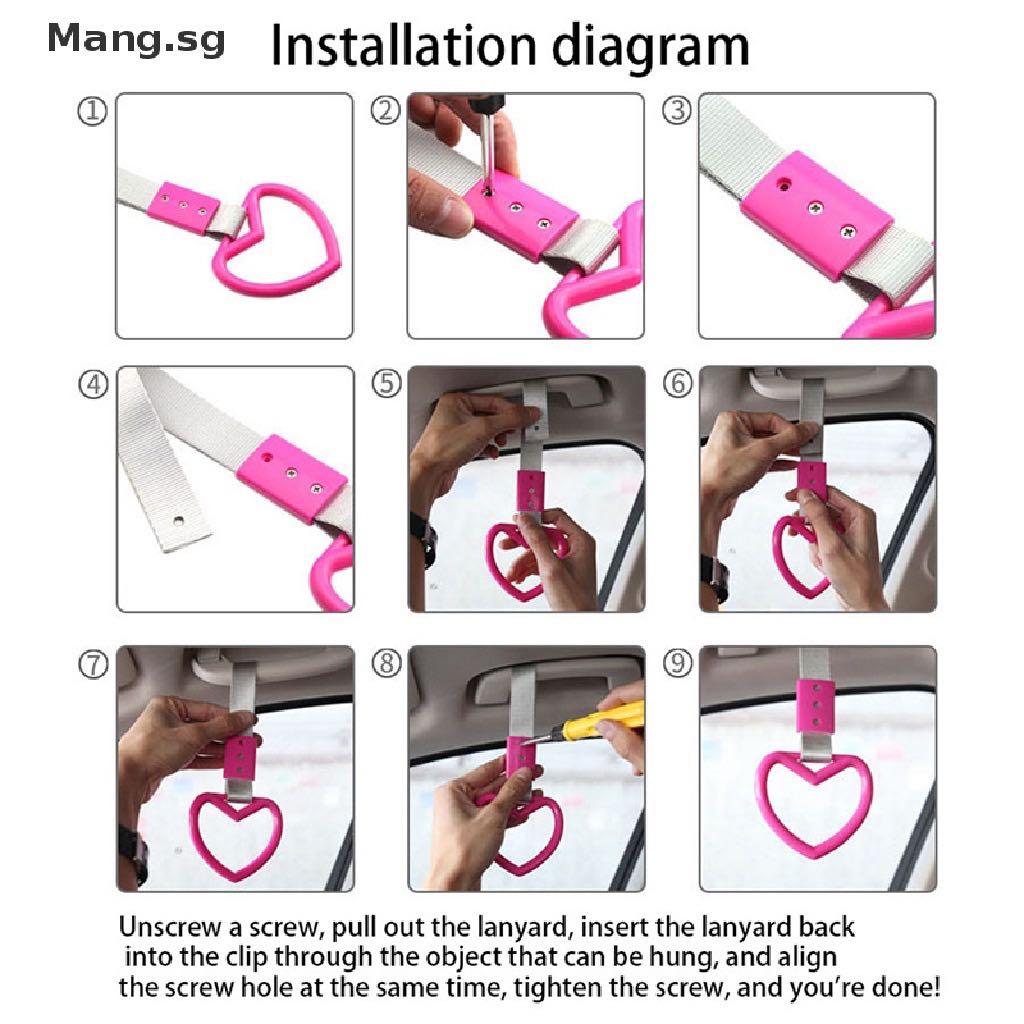 Mang.sg

Installation diagram

①

②

③

④

⑤

⑥

⑦

⑧

⑨

Unscrew a screw, pull out the lanyard, insert the lanyard back into the clip through the object that can be hung, and align the screw hole at the same time, tighten the screw, and you're done!