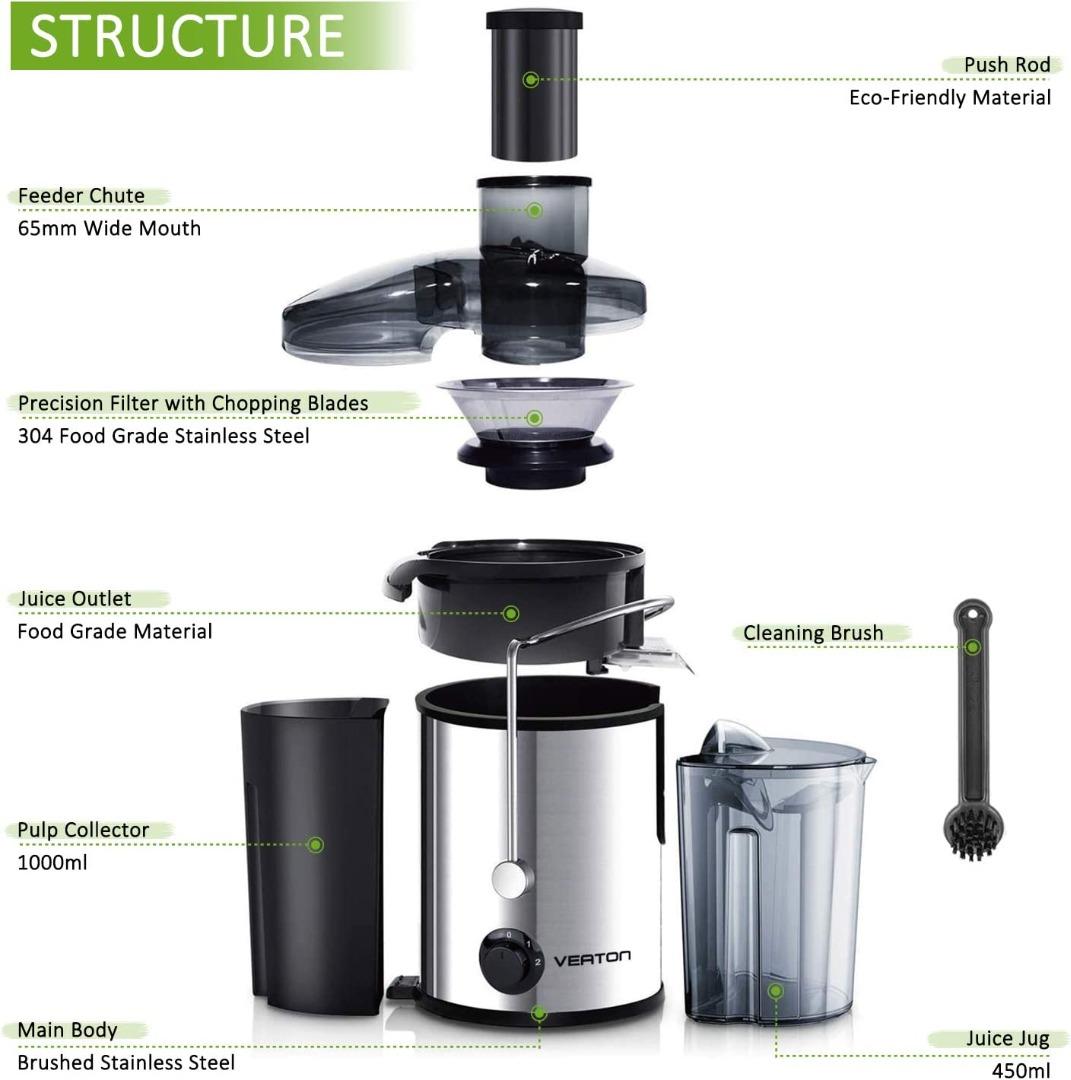 STRUCTURE

Push Rod
Eco-Friendly Material

Feeder Chute
65mm Wide Mouth

Precision Filter with Chopping Blades
304 Food Grade Stainless Steel

Juice Outlet
Food Grade Material

Cleaning Brush

Pulp Collector
1000ml

0
1
2
VERTON

Main Body
Brushed Stainless Steel

Juice Jug
450ml