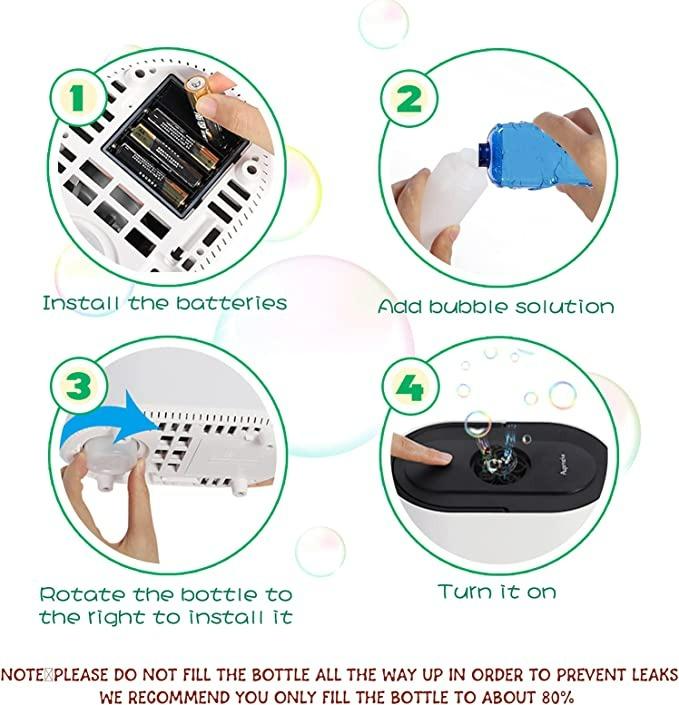 1

Install the batteries

2

Add bubble solution

3

Rotate the bottle to the right to install it

4

Turn it on

NOTE:PLEASE DO NOT FILL THE BOTTLE ALL THE WAY UP IN ORDER TO PREVENT LEAKS
WE RECOMMEND YOU ONLY FILL THE BOTTLE TO ABOUT 80%