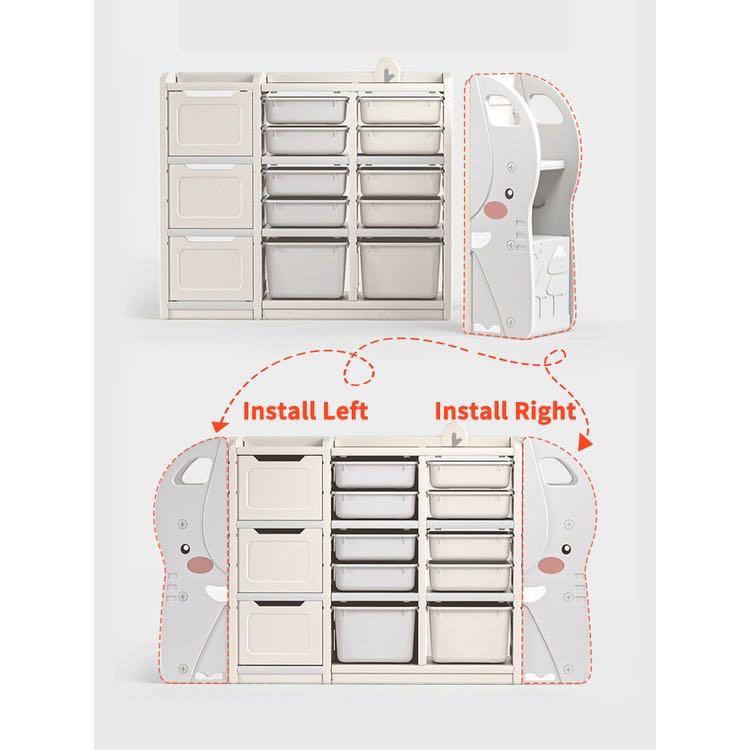 Install Left
Install Right