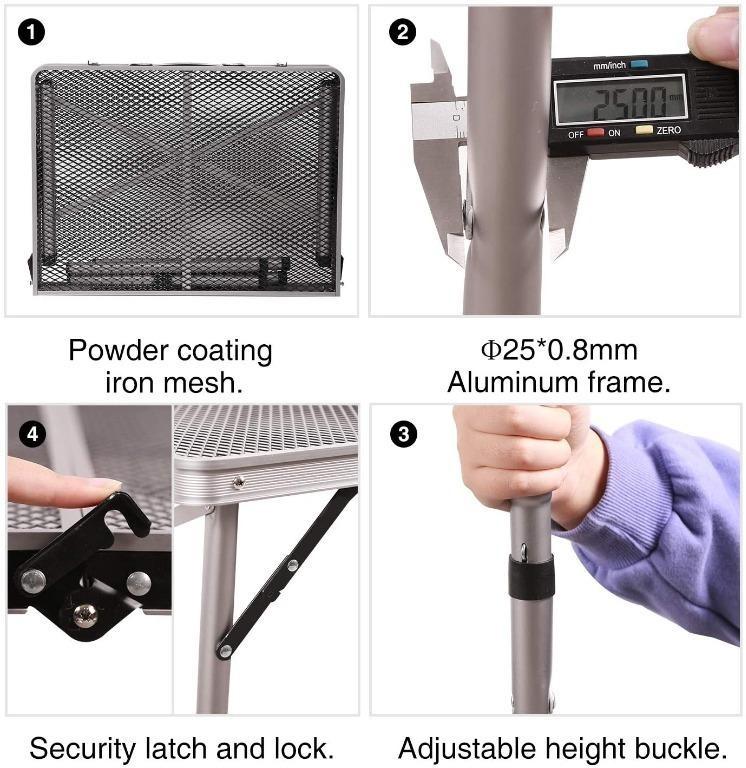 1

Powder coating iron mesh.

2

mm/inch

25.00 mm

OFF ON ZERO

Φ25*0.8mm Aluminum frame.

4

Security latch and lock.

3

Adjustable height buckle.