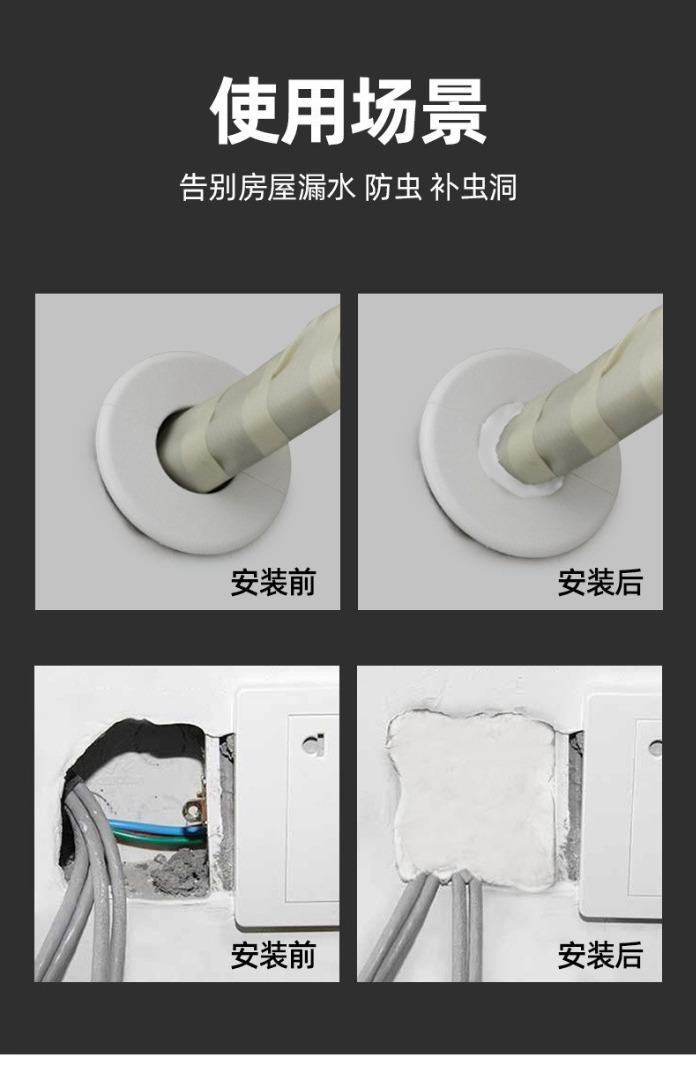 使用场景

告别房屋漏水 防虫 补虫洞

安装前

安装后

安装前

安装后