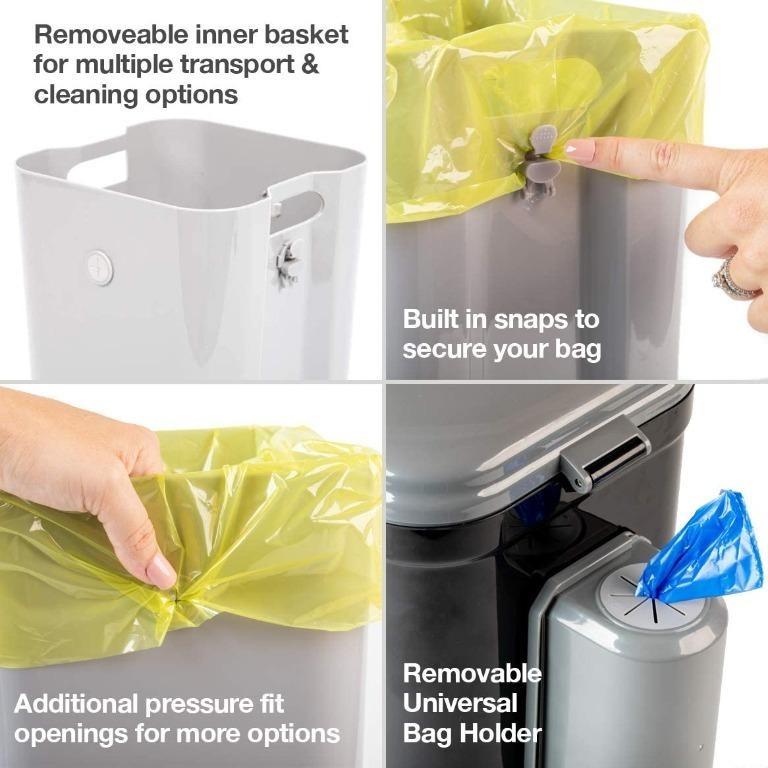 Removeable inner basket for multiple transport & cleaning options

Built in snaps to secure your bag

Additional pressure fit openings for more options

Removable Universal Bag Holder