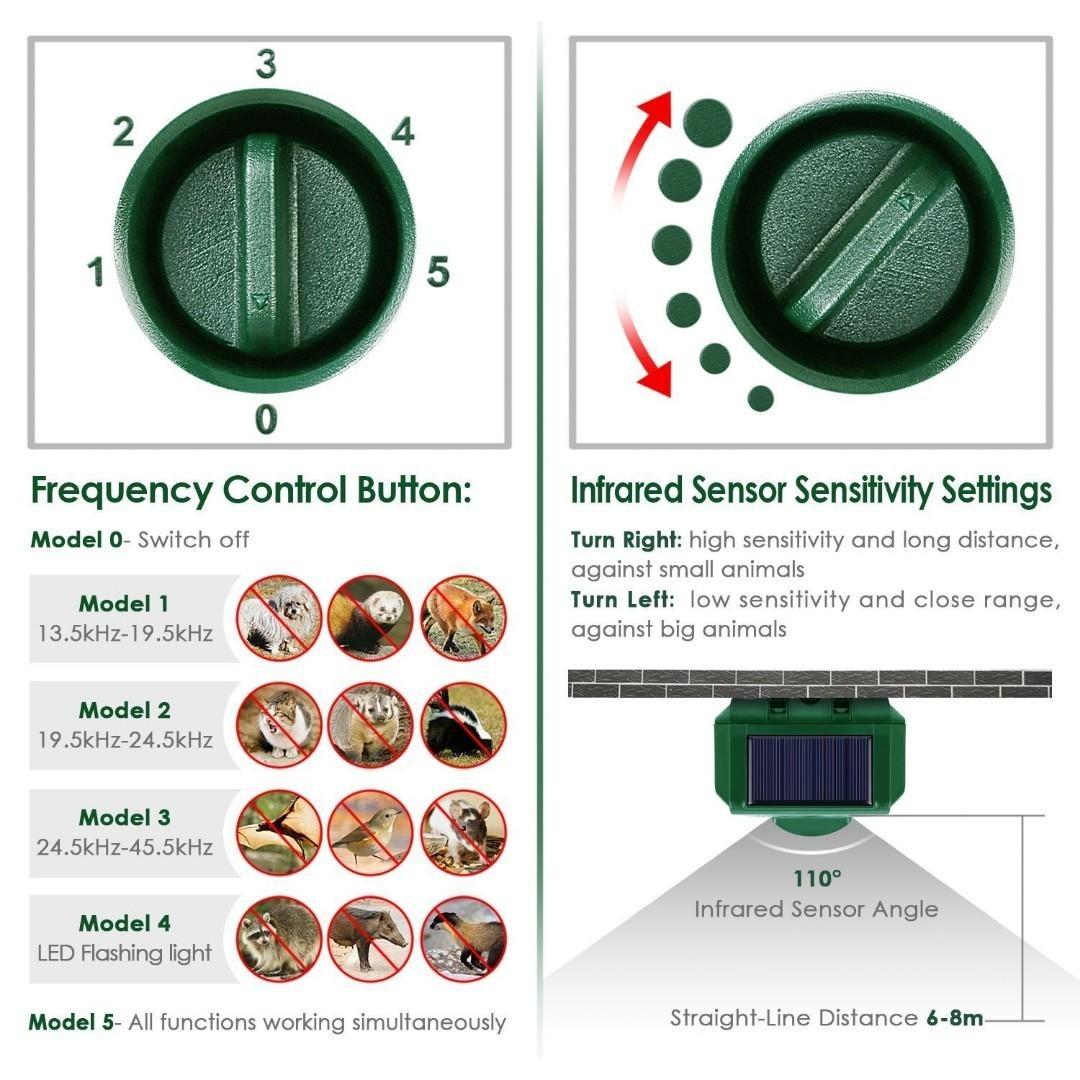 3
2
4
1
5
0

Frequency Control Button:

Model 0- Switch off

Model 1
13.5kHz-19.5kHz

Model 2
19.5kHz-24.5kHz

Model 3
24.5kHz-45.5kHz

Model 4
LED Flashing light

Model 5- All functions working simultaneously

Infrared Sensor Sensitivity Settings

Turn Right: high sensitivity and long distance, against small animals
Turn Left: low sensitivity and close range, against big animals

110°
Infrared Sensor Angle

Straight-Line Distance 6-8m