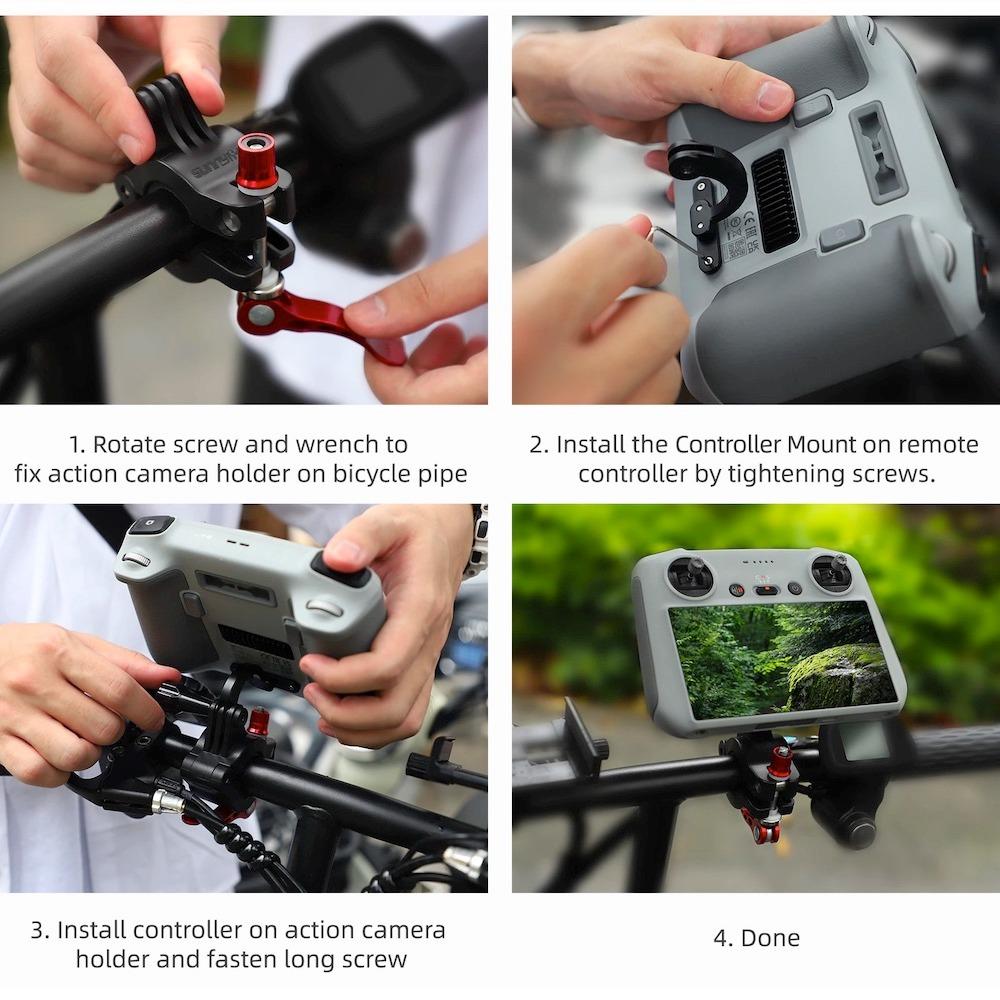 1. Rotate screw and wrench to fix action camera holder on bicycle pipe

2. Install the Controller Mount on remote controller by tightening screws.

3. Install controller on action camera holder and fasten long screw

4. Done