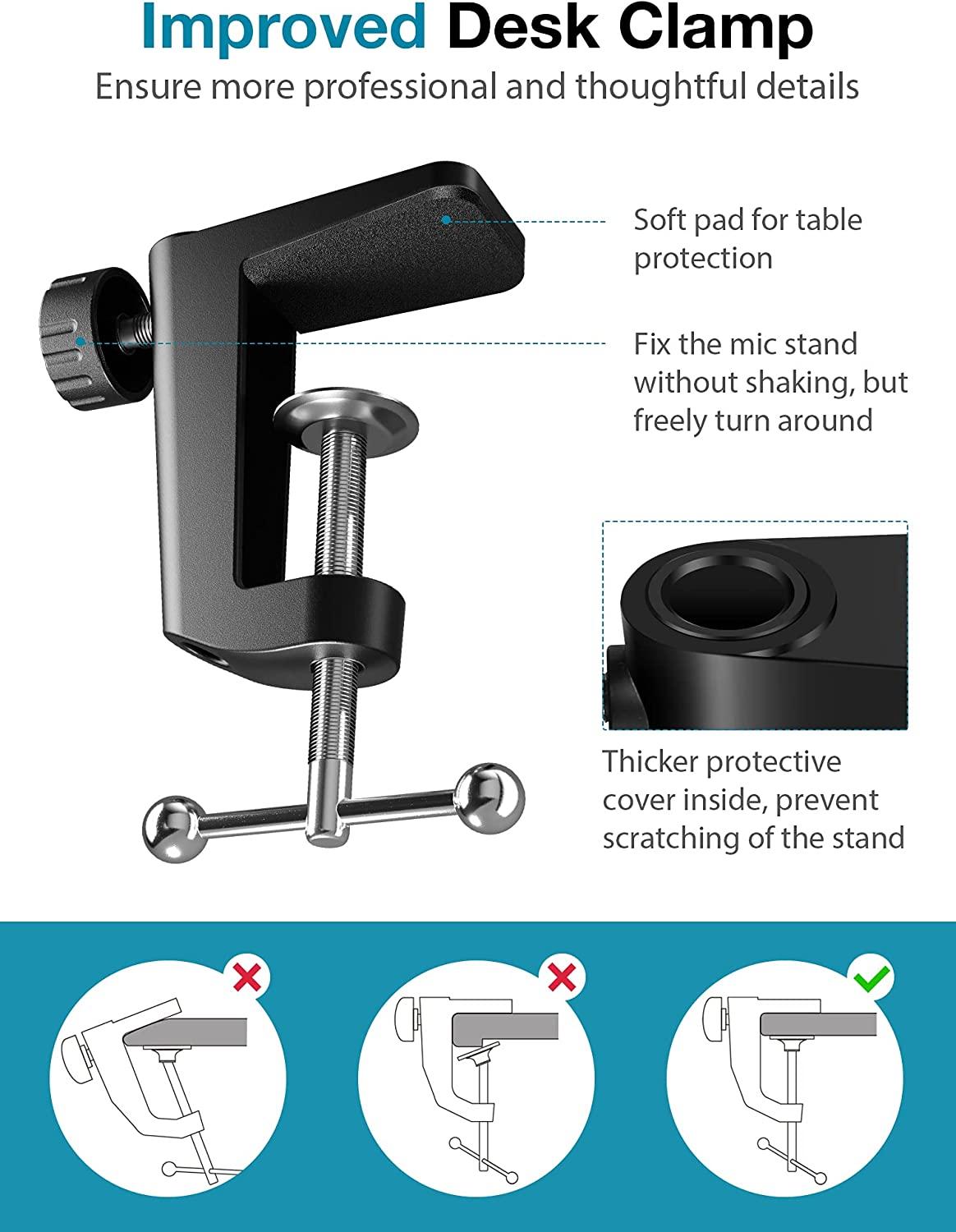 Improved Desk Clamp
Ensure more professional and thoughtful details

Soft pad for table protection

Fix the mic stand without shaking, but freely turn around

Thicker protective cover inside, prevent scratching of the stand