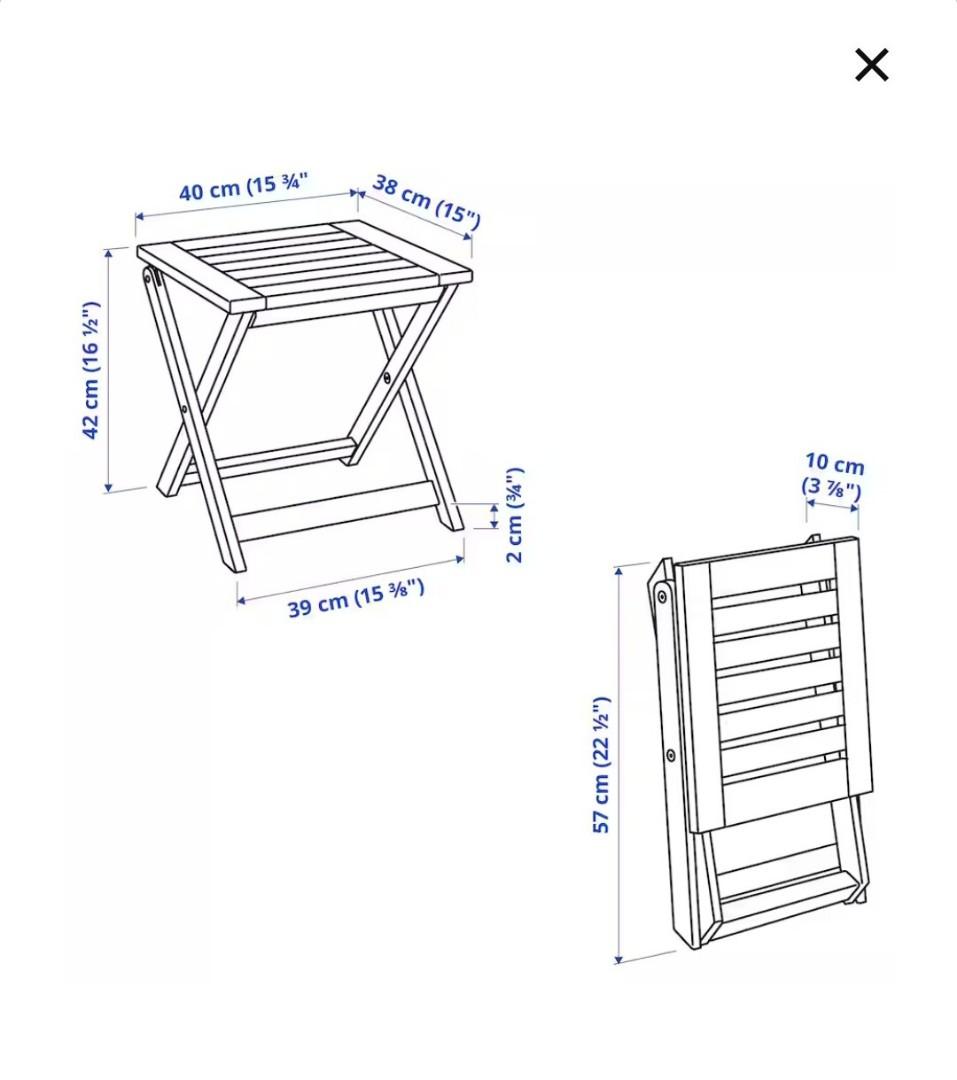 ×

40 cm (15 ¾"

38 cm (15")

42 cm (16 ½")

2 cm (¾")

39 cm (15 ⅜")

10 cm (3 ⅞")

57 cm (22 ½")