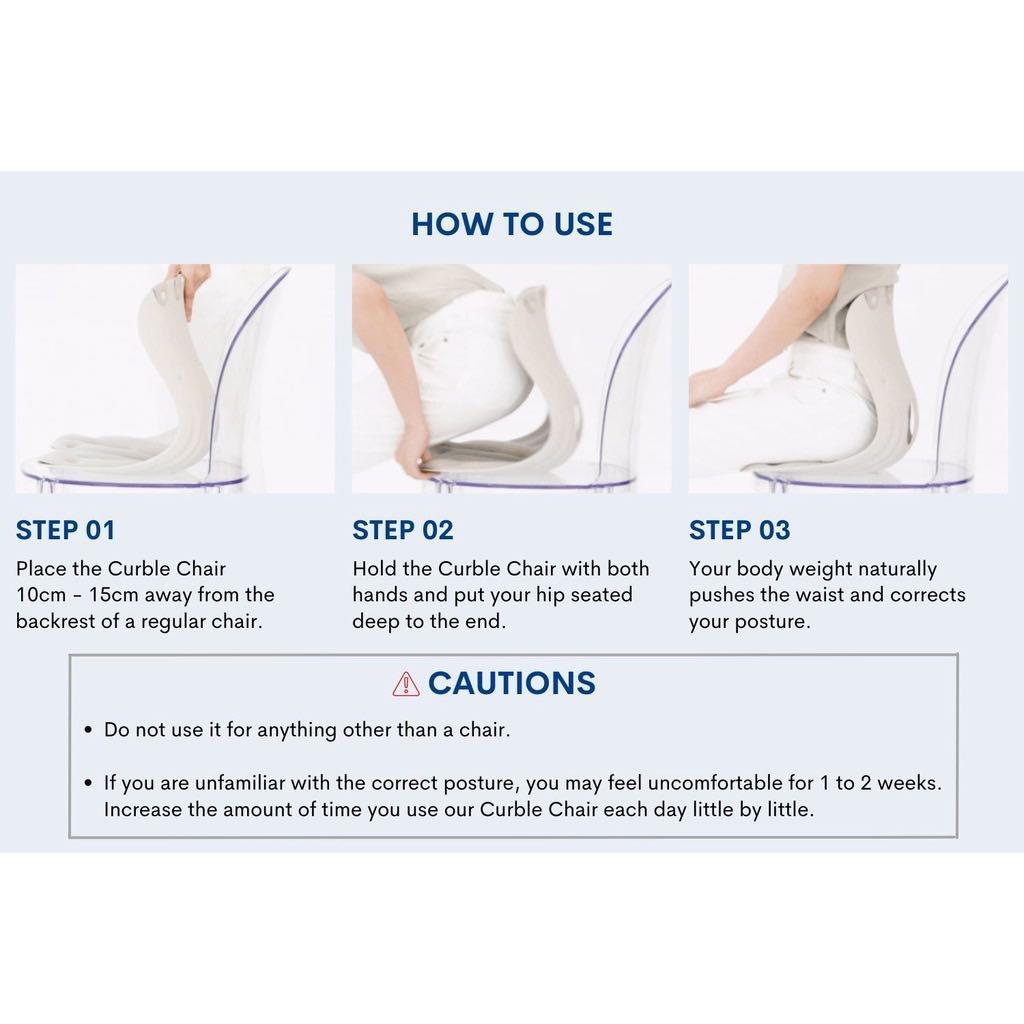 HOW TO USE

STEP 01

Place the Curble Chair 10cm – 15cm away from the backrest of a regular chair.

STEP 02

Hold the Curble Chair with both hands and put your hip seated deep to the end.

STEP 03

Your body weight naturally pushes the waist and corrects your posture.

CAUTIONS

• Do not use it for anything other than a chair.

• If you are unfamiliar with the correct posture, you may feel uncomfortable for 1 to 2 weeks. Increase the amount of time you use our Curble Chair each day little by little.