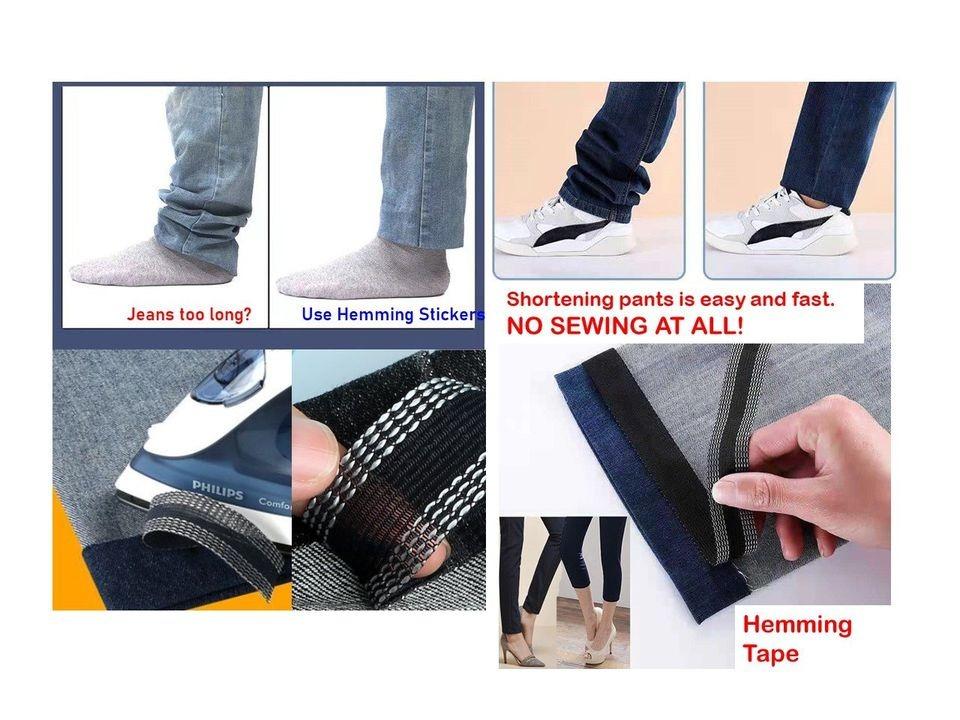 Jeans too long?

Use Hemming Stickers

Shortening pants is easy and fast.
NO SEWING AT ALL!

PHILIPS Comfo

Hemming Tape