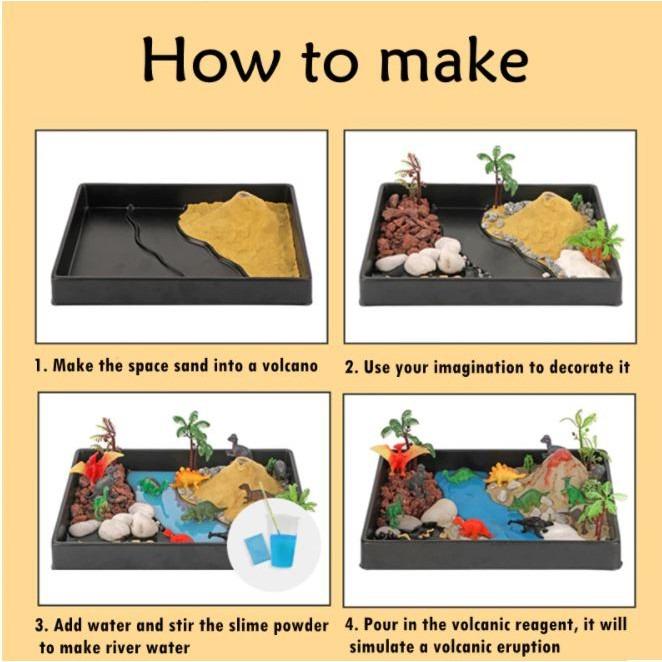 How to make

1. Make the space sand into a volcano

2. Use your imagination to decorate it

3. Add water and stir the slime powder to make river water

4. Pour in the volcanic reagent, it will simulate a volcanic eruption