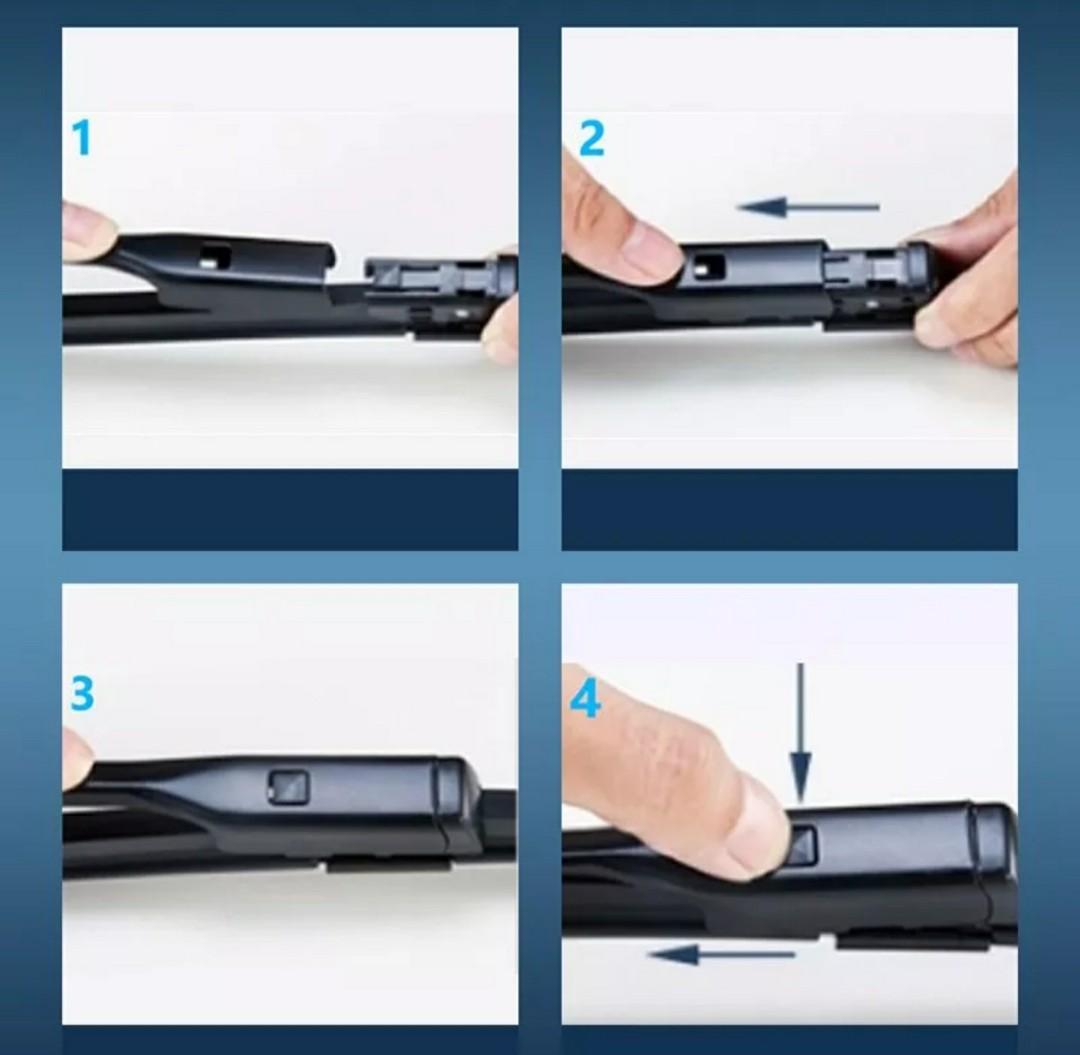 1

2

3

4