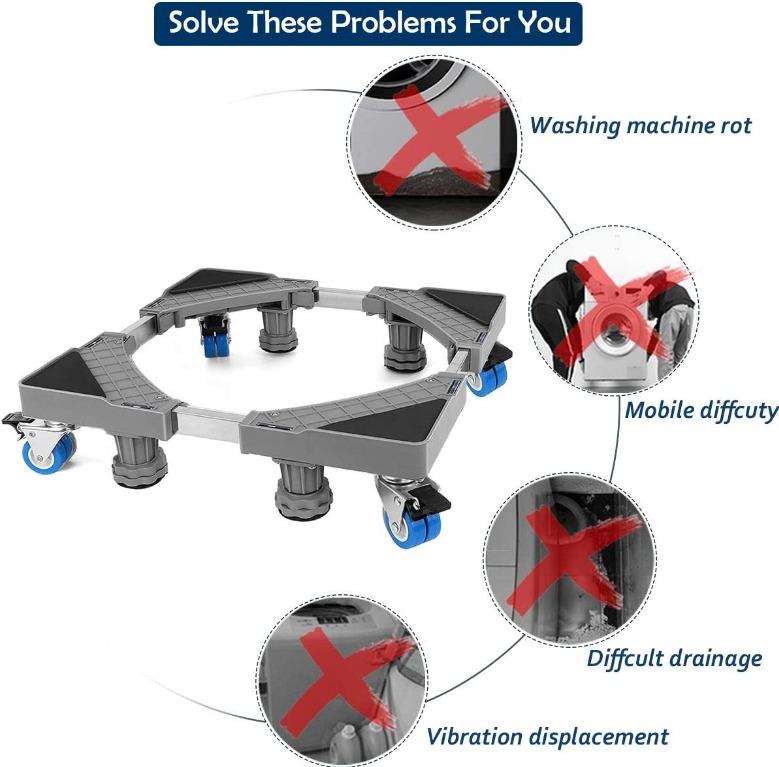 Solve These Problems For You

Washing machine rot

Mobile diffcuty

Diffcult drainage

Vibration displacement