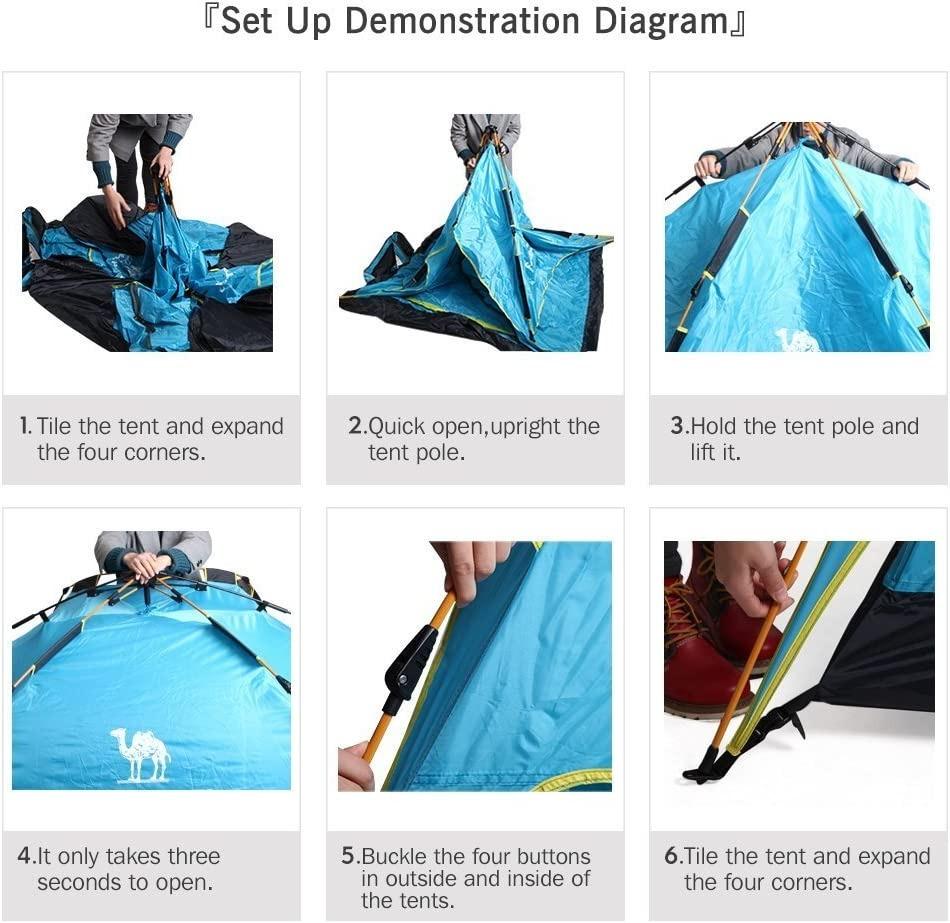 『Set Up Demonstration Diagram』

1. Tile the tent and expand the four corners.

2.Quick open,upright the tent pole.

3.Hold the tent pole and lift it.

4.It only takes three seconds to open.

5.Buckle the four buttons in outside and inside of the tents.

6.Tile the tent and expand the four corners.