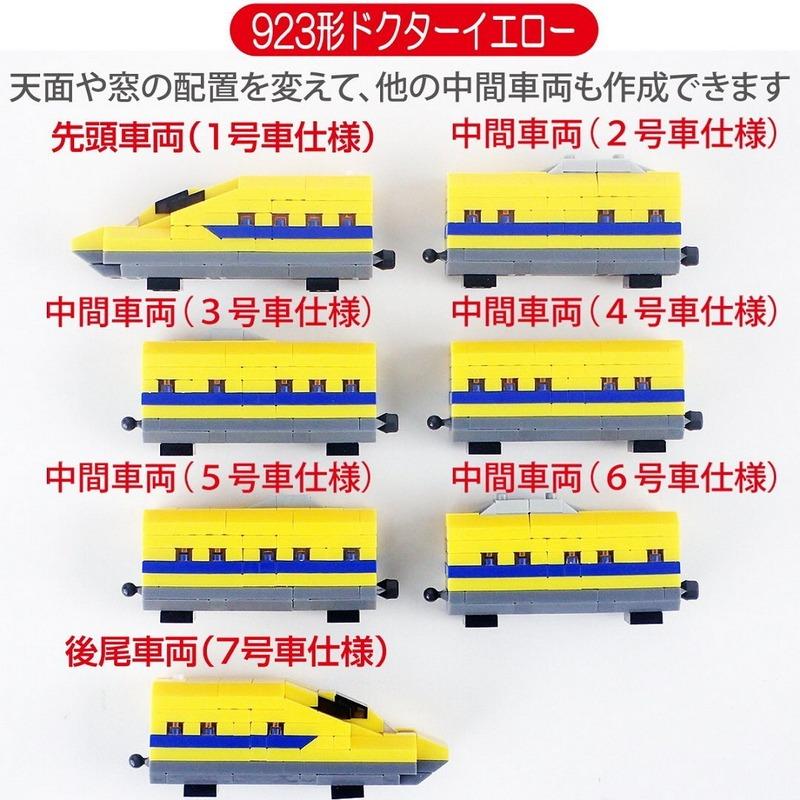 923形ドクターイエロー

天面や窓の配置を変えて、他の中間車両も作成できます

先頭車両(1号車仕様)

中間車両(2号車仕様)

中間車両(3号車仕様)

中間車両(4号車仕様)

中間車両(5号車仕様)

中間車両(6号車仕様)

後尾車両(7号車仕様)