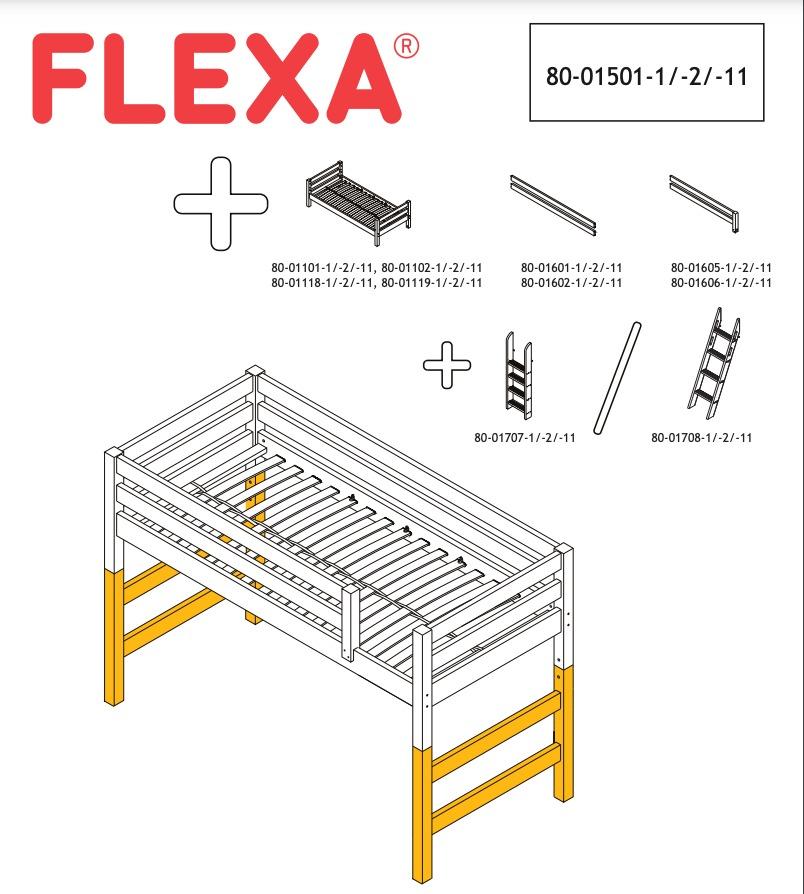 FLEXA®

80-01501-1/-2/-11

80-01101-1/-2/-11, 80-01102-1/-2/-11
80-01118-1/-2/-11, 80-01119-1/-2/-11

80-01601-1/-2/-11
80-01602-1/-2/-11

80-01605-1/-2/-11
80-01606-1/-2/-11

80-01707-1/-2/-11

80-01708-1/-2/-11