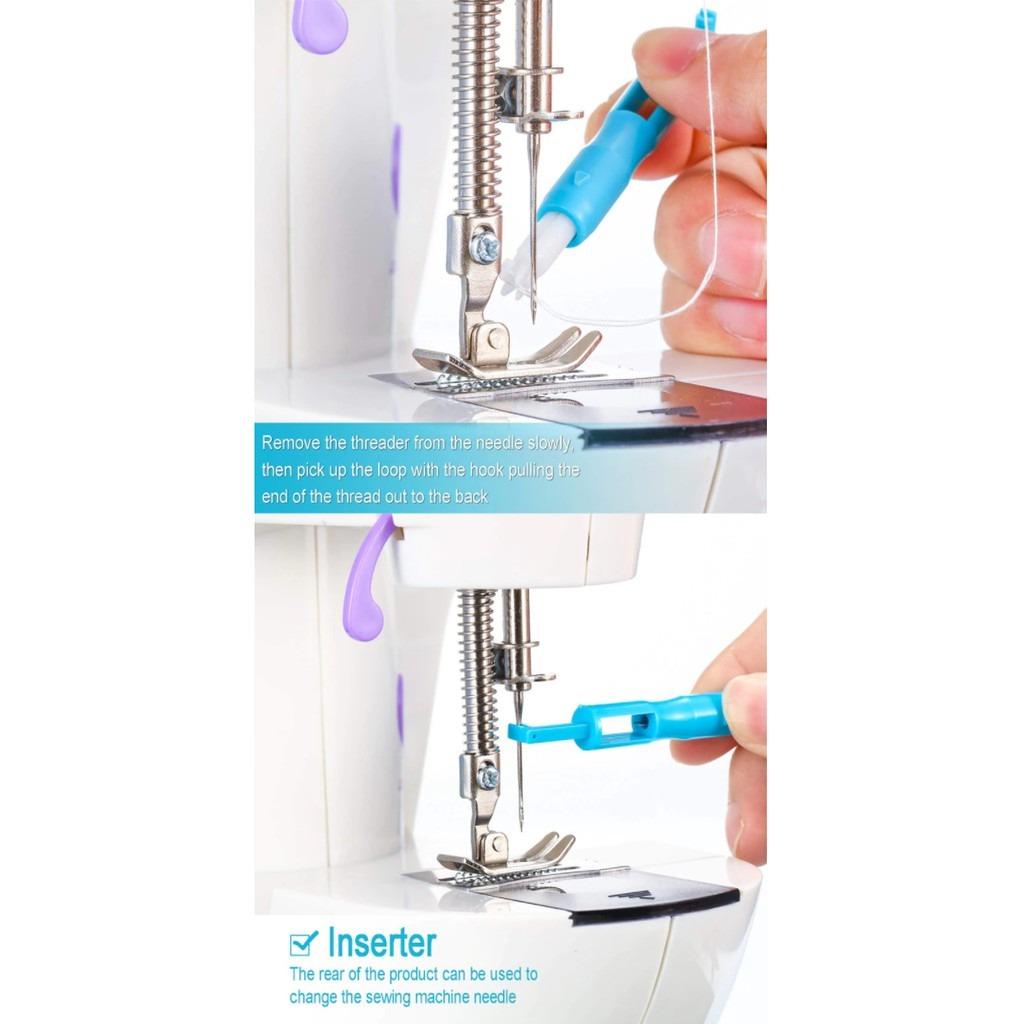 Remove the threader from the needle slowly, then pick up the loop with the hook pulling the end of the thread out to the back

Inserter

The rear of the product can be used to change the sewing machine needle