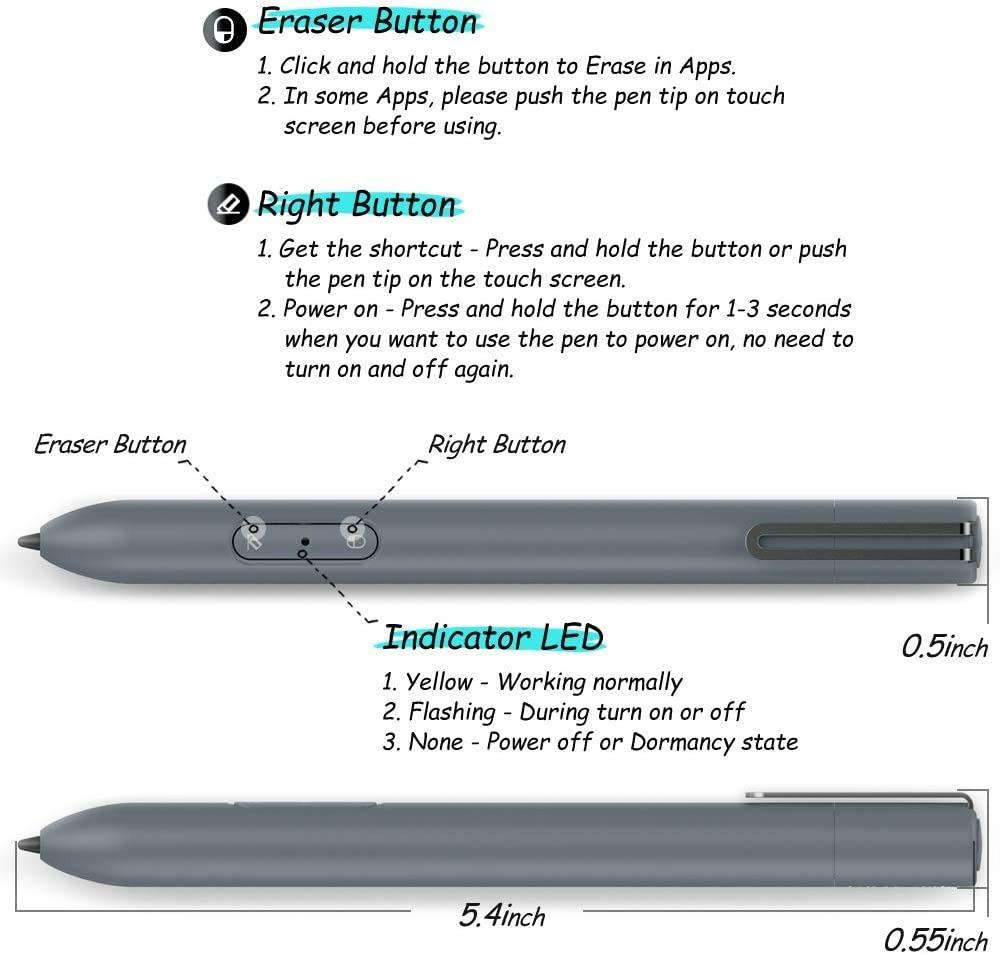 Eraser Button
1. Click and hold the button to Erase in Apps.
2. In some Apps, please push the pen tip on touch screen before using.

Right Button
1. Get the shortcut - Press and hold the button or push the pen tip on the touch screen.
2. Power on - Press and hold the button for 1-3 seconds when you want to use the pen to power on, no need to turn on and off again.

Eraser Button

Right Button

Indicator LED
1. Yellow - Working normally
2. Flashing - During turn on or off
3. None - Power off or Dormancy state

0.5inch

5.4inch

0.55inch