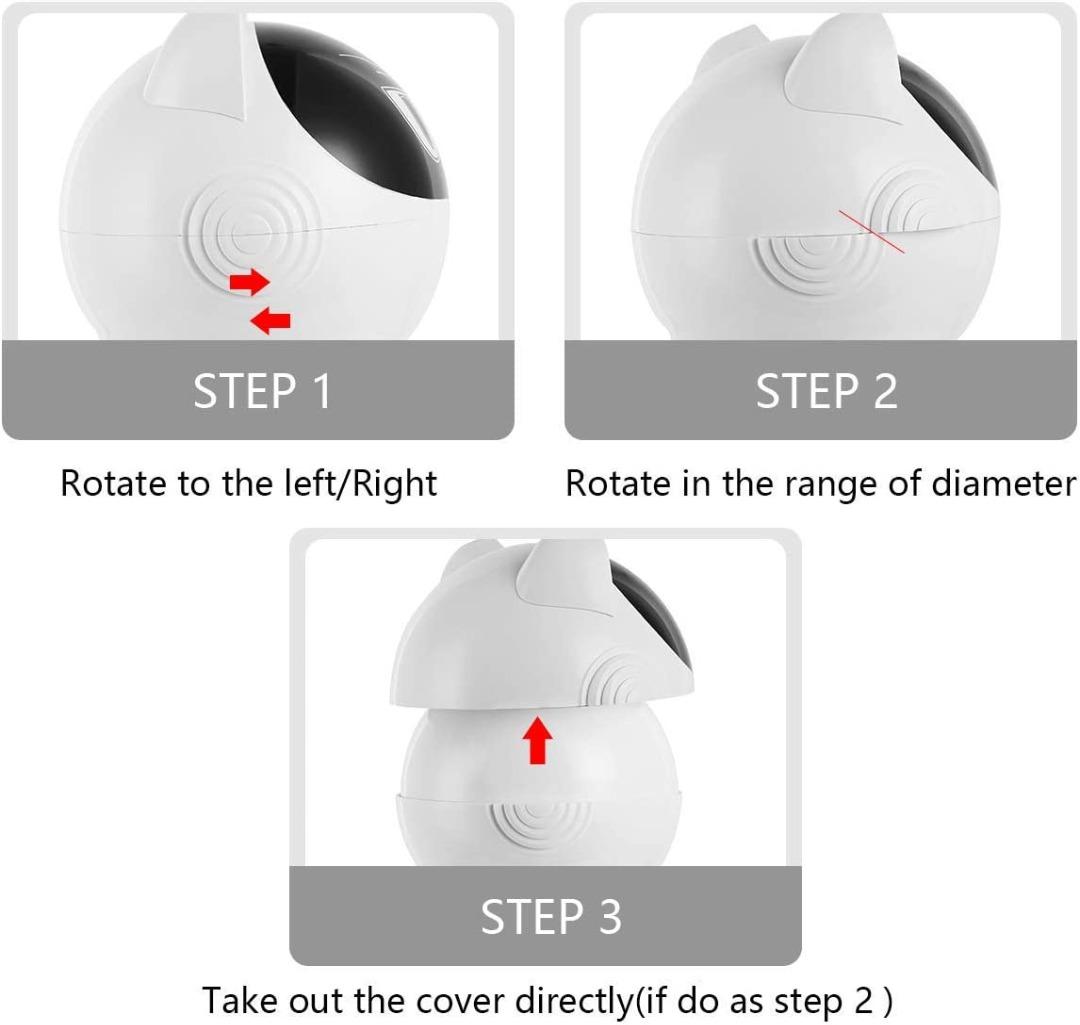 STEP 1

Rotate to the left/Right

STEP 2

Rotate in the range of diameter

STEP 3

Take out the cover directly(if do as step 2 )