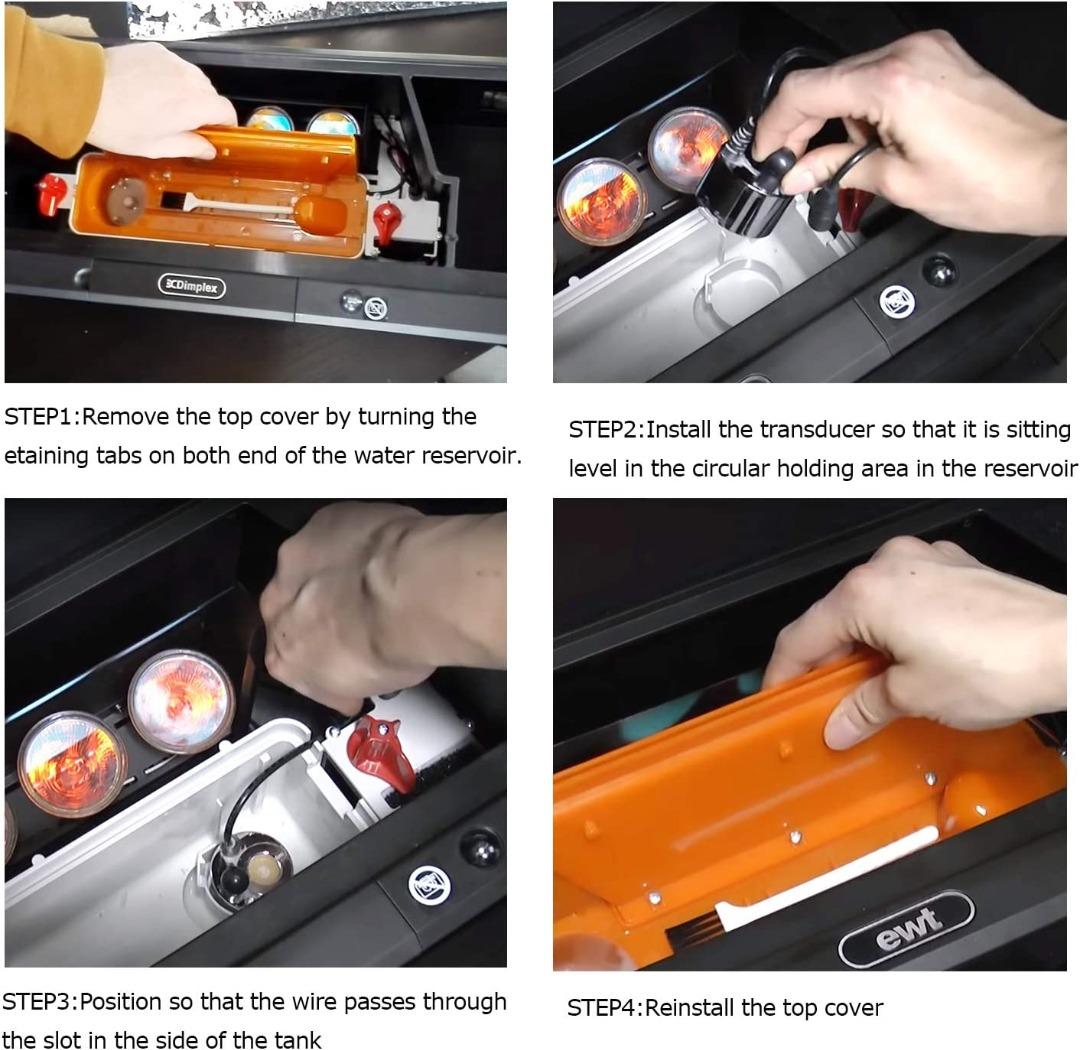 Dimplex

STEP1:Remove the top cover by turning the etaining tabs on both end of the water reservoir.

STEP2:Install the transducer so that it is sitting level in the circular holding area in the reservoir

STEP3:Position so that the wire passes through the slot in the side of the tank

ewt

STEP4:Reinstall the top cover