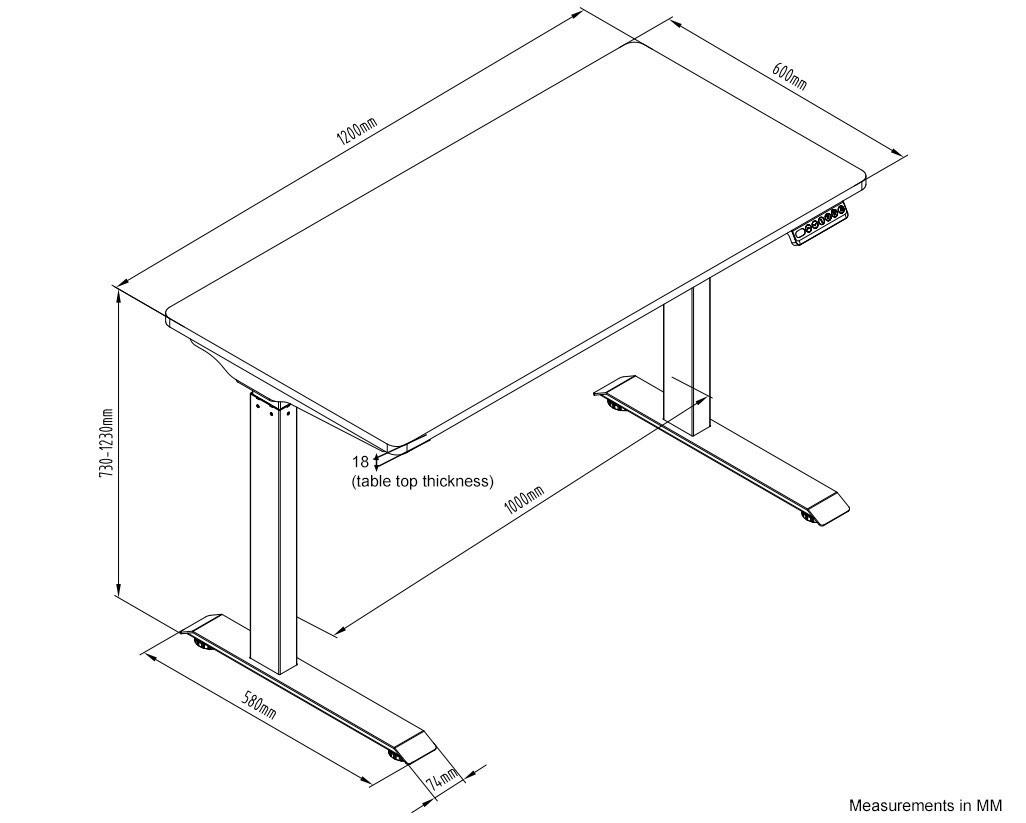 1200mm
600mm
730-1230mm
18
(table top thickness)
1000mm
580mm
74mm
Measurements in MM