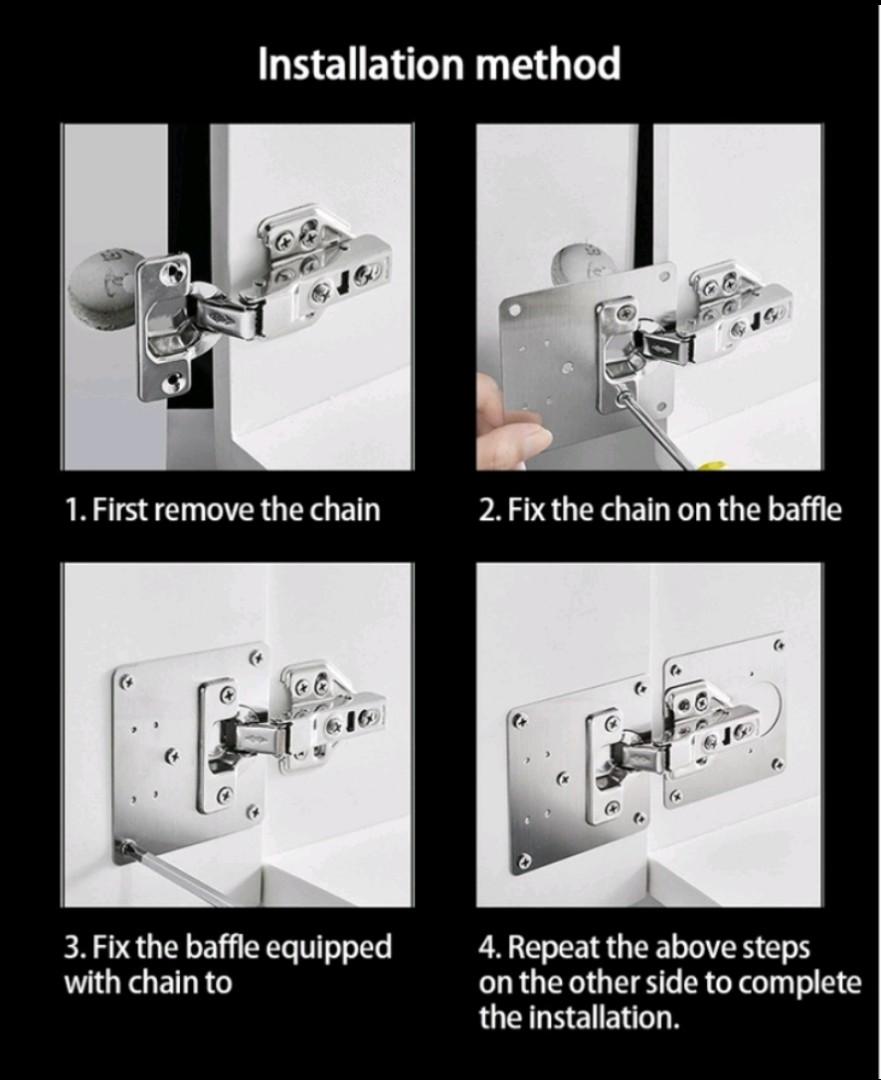 Installation method

1. First remove the chain

2. Fix the chain on the baffle

3. Fix the baffle equipped with chain to

4. Repeat the above steps on the other side to complete the installation.