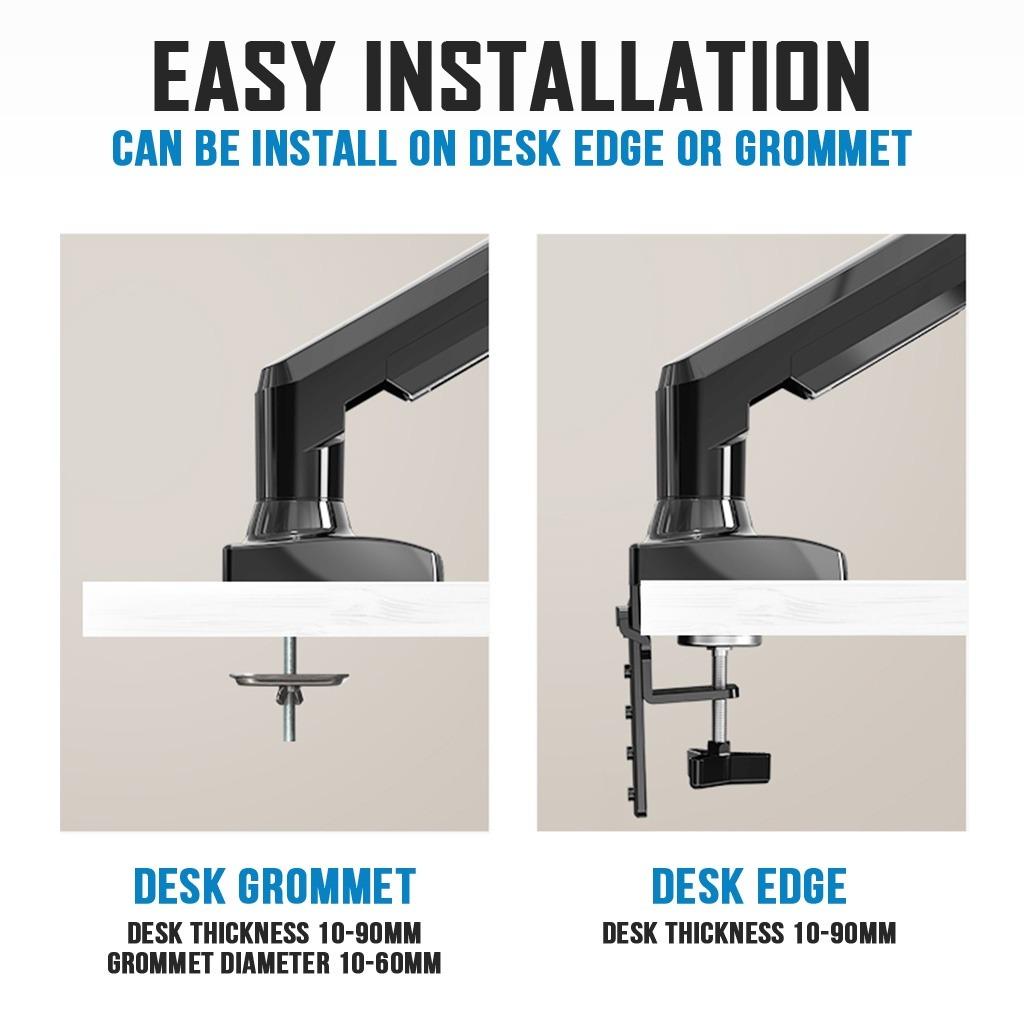 EASY INSTALLATION
CAN BE INSTALL ON DESK EDGE OR GROMMET

DESK GROMMET
DESK THICKNESS 10-90MM
GROMMET DIAMETER 10-60MM

DESK EDGE
DESK THICKNESS 10-90MM