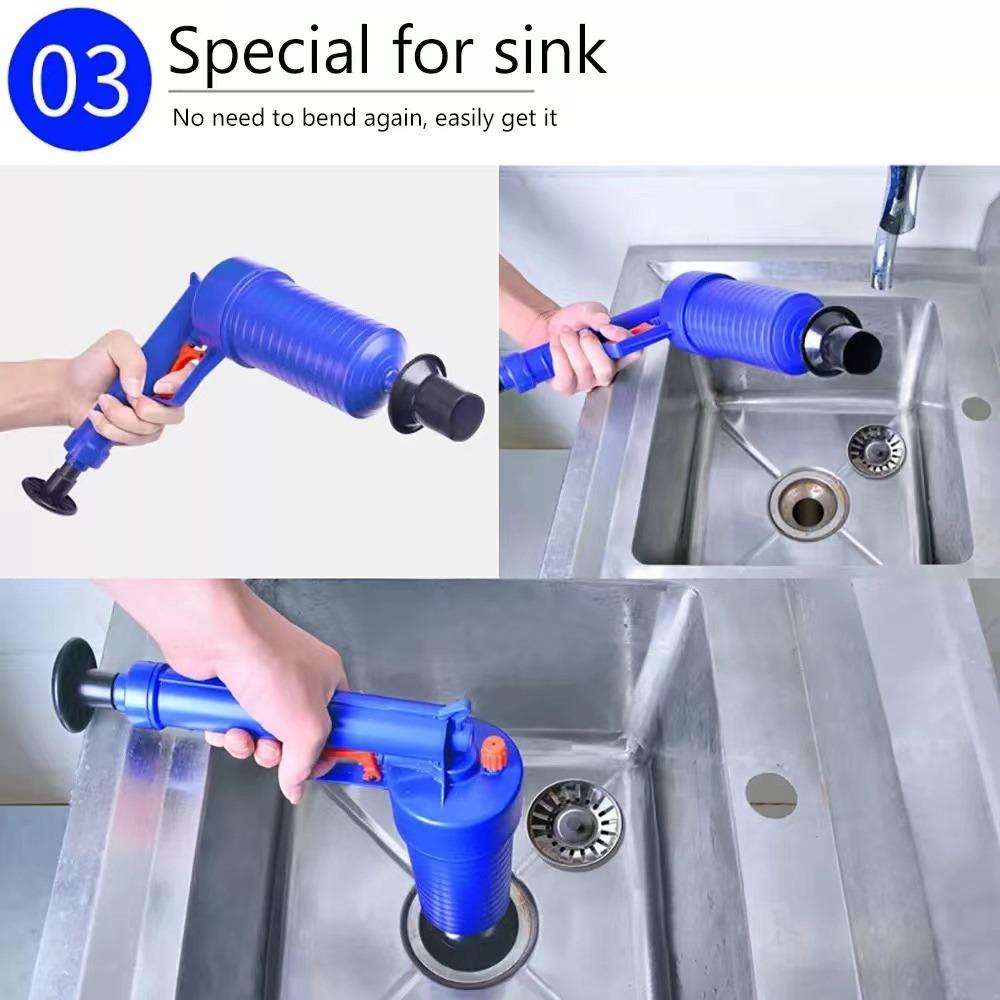 03 Special for sink

No need to bend again, easily get it