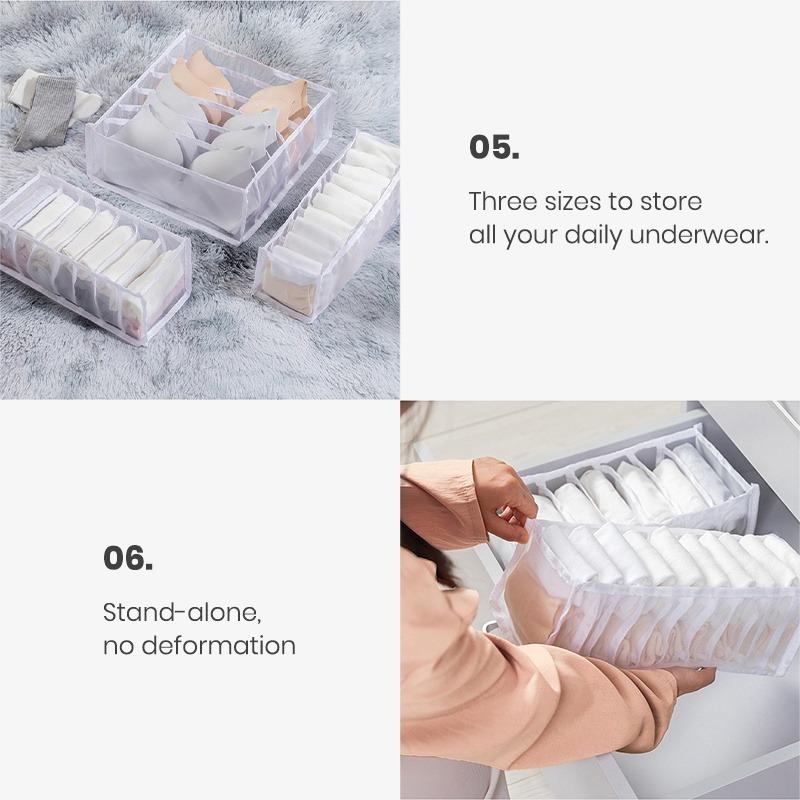 05.

Three sizes to store all your daily underwear.

06.

Stand-alone, no deformation