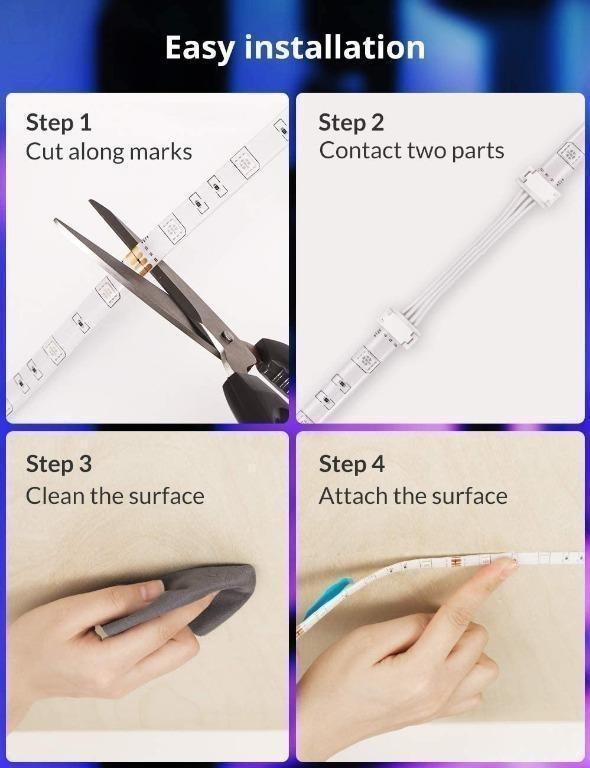 Easy installation

Step 1
Cut along marks

Step 2
Contact two parts

Step 3
Clean the surface

Step 4
Attach the surface