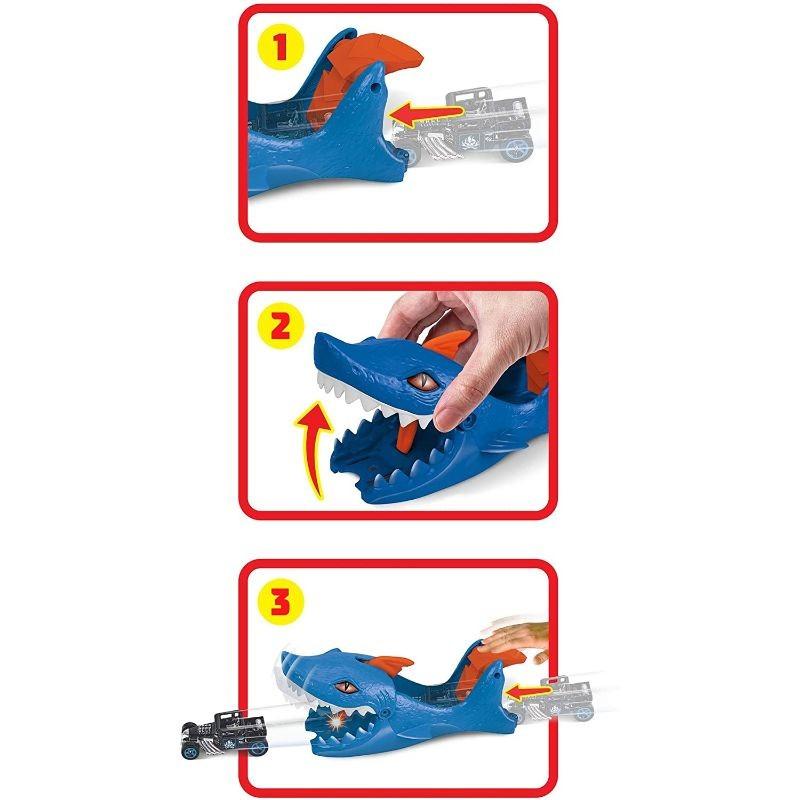 1

2

3