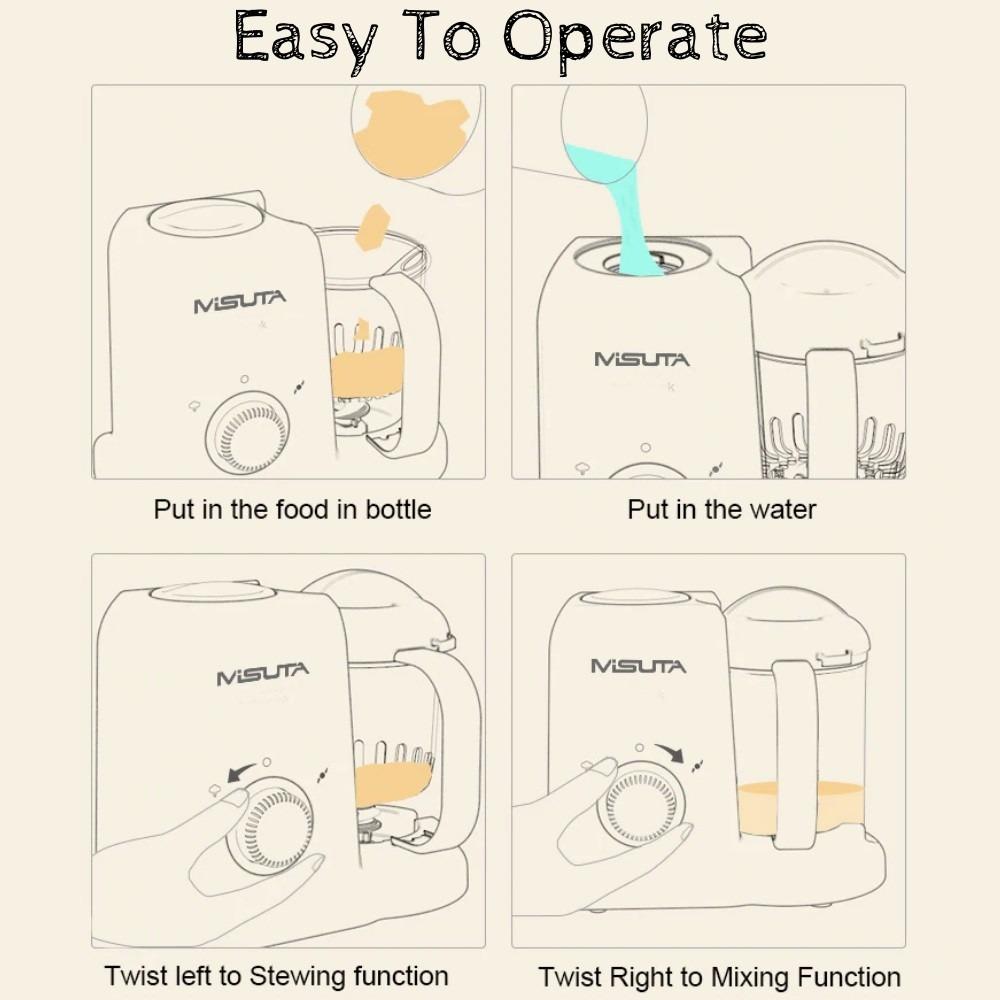 Easy To Operate

MISUTA

Put in the food in bottle

MISUTA

Put in the water

MISUTA

Twist left to Stewing function

MISUTA

Twist Right to Mixing Function