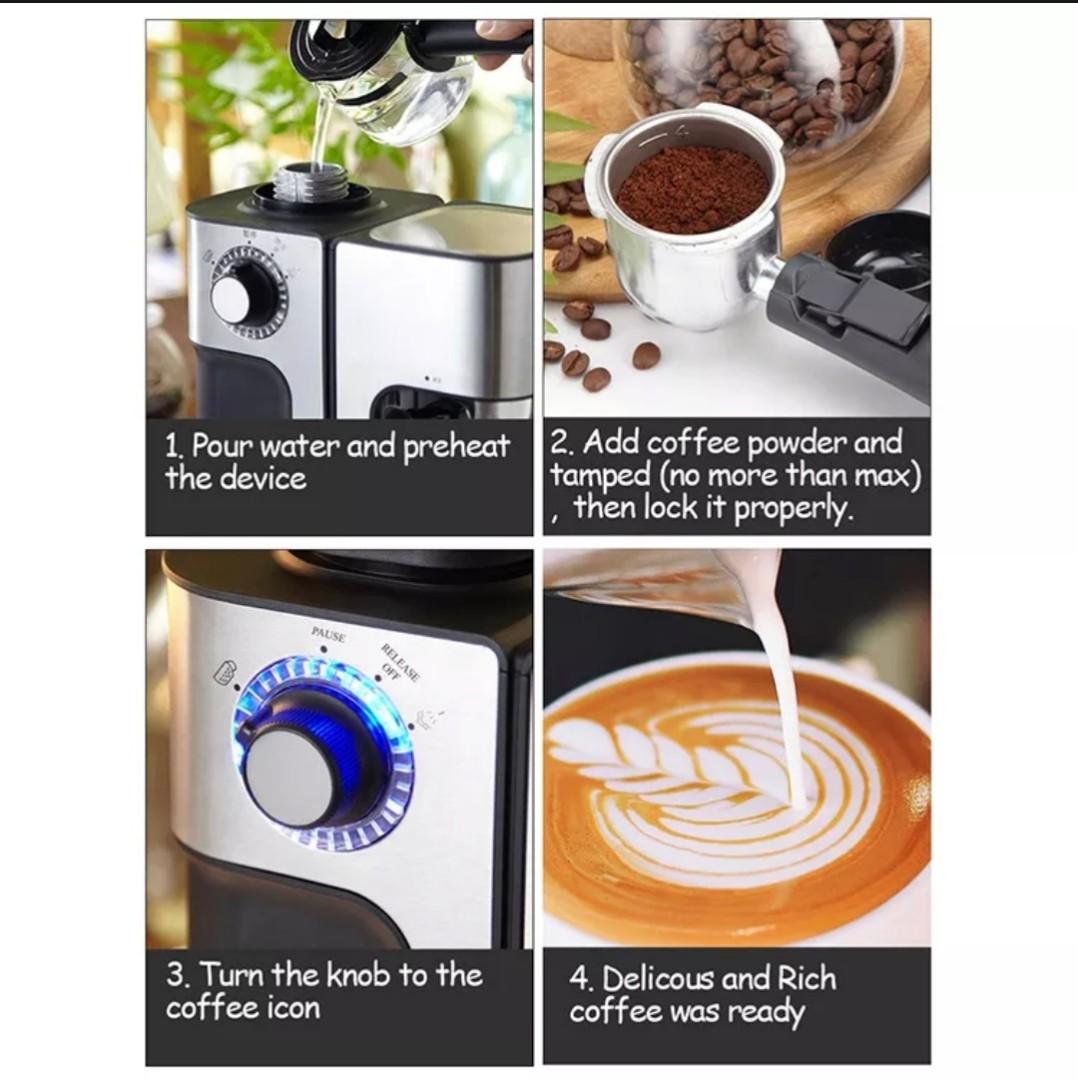 1. Pour water and preheat the device

2. Add coffee powder and tamped (no more than max) , then lock it properly.

PAUSE

RELEASE OFF

3. Turn the knob to the coffee icon

4. Delicous and Rich coffee was ready