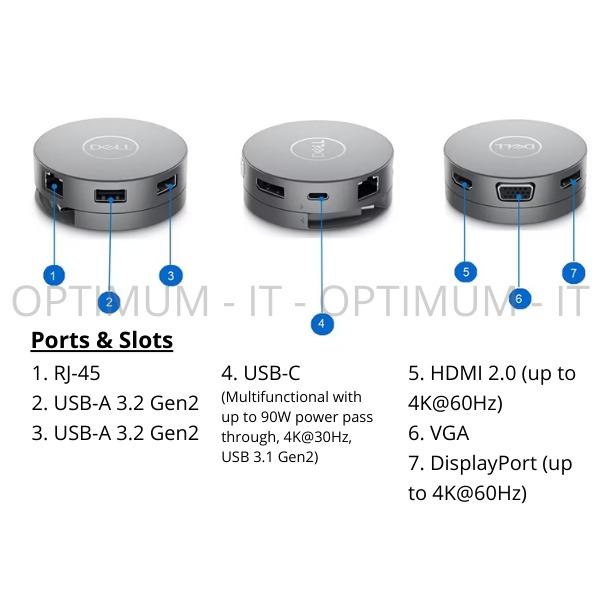 DELL DELL DELL

1 2 3 4 5 6 7

OPTIMUM - IT - OPTIMUM - IT

Ports & Slots

1. RJ-45
2. USB-A 3.2 Gen2
3. USB-A 3.2 Gen2

4. USB-C
(Multifunctional with up to 90W power pass through, 4K@30Hz, USB 3.1 Gen2)

5. HDMI 2.0 (up to 4K@60Hz)
6. VGA
7. DisplayPort (up to 4K@60Hz)