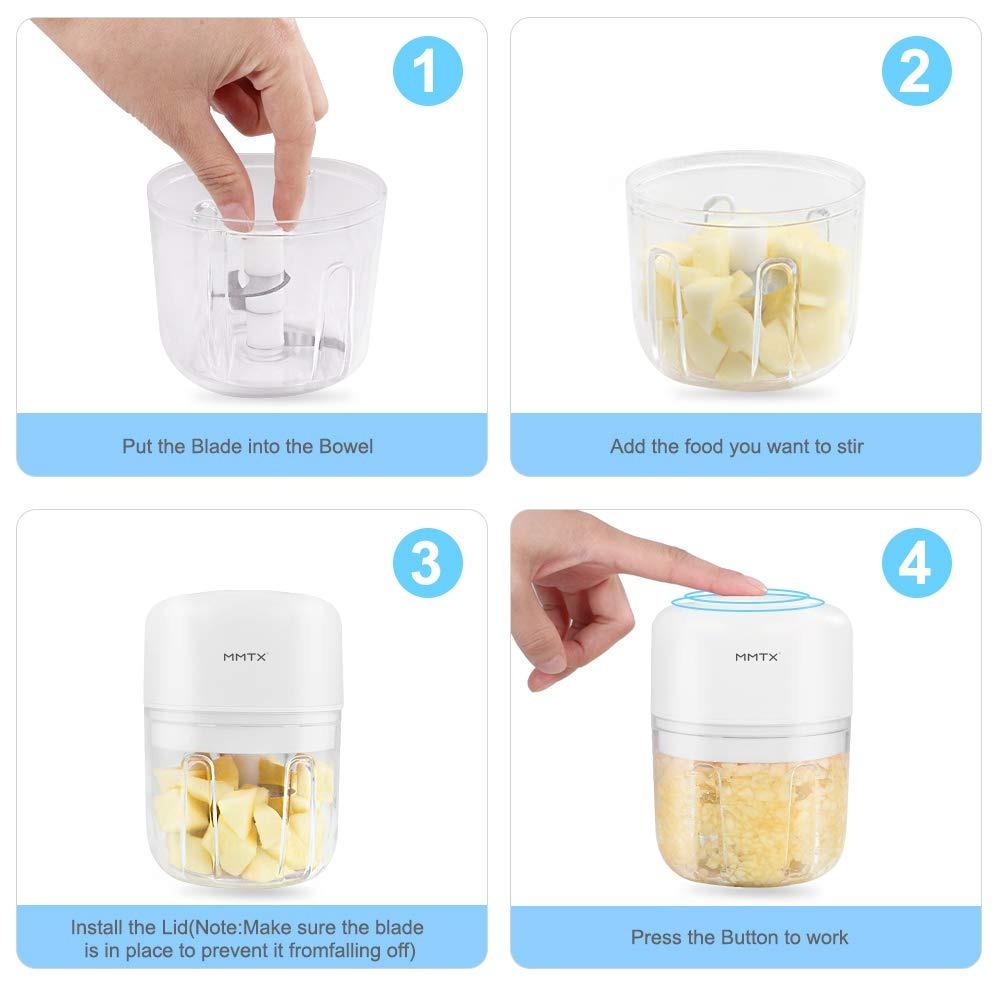 1

Put the Blade into the Bowel

2

Add the food you want to stir

3

MMTX

Install the Lid(Note:Make sure the blade is in place to prevent it fromfalling off)

4

MMTX

Press the Button to work