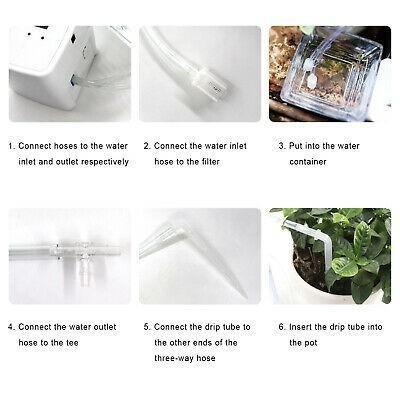 1. Connect hoses to the water inlet and outlet respectively

2. Connect the water inlet hose to the filter

3. Put into the water container

4. Connect the water outlet hose to the tee

5. Connect the drip tube to the other ends of the three-way hose

6. Insert the drip tube into the pot