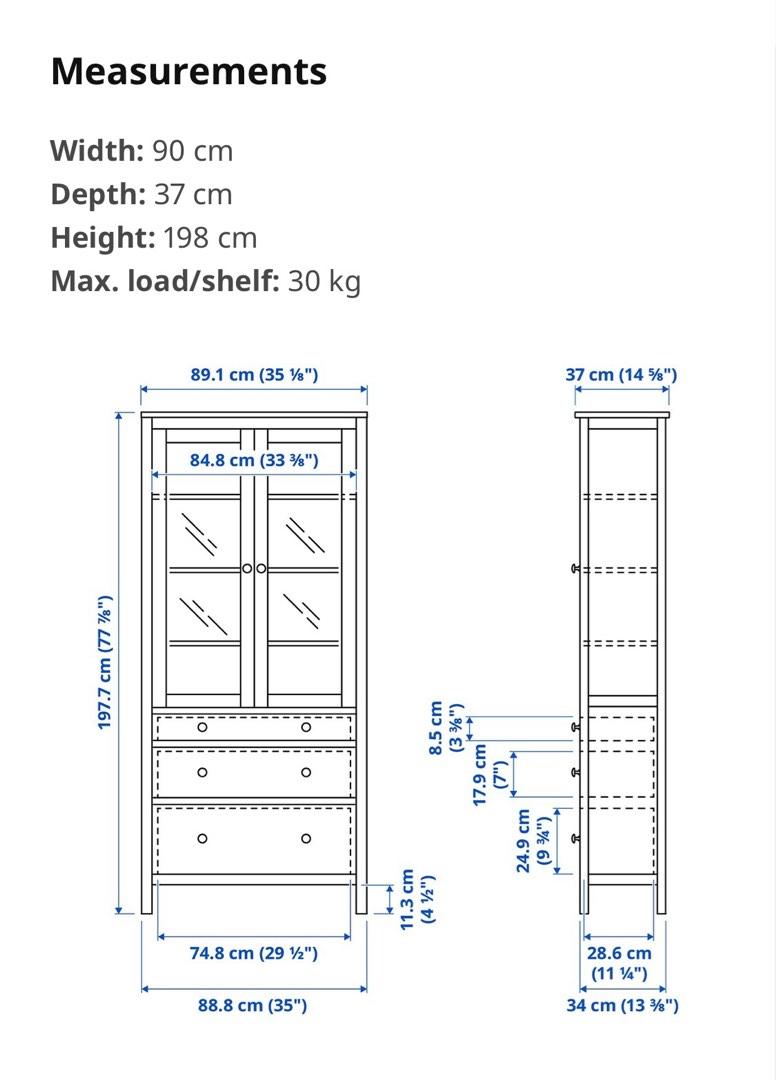 Measurements

Width: 90 cm
Depth: 37 cm
Height: 198 cm
Max. load/shelf: 30 kg

89.1 cm (35 ⅛")
84.8 cm (33 ⅜")
197.7 cm (77 ⅞")
11.3 cm (4 ½")
74.8 cm (29 ½")
88.8 cm (35")

37 cm (14 ⅝")
8.5 cm (3 ⅜")
17.9 cm (7")
24.9 cm (9 ¾")
28.6 cm (11 ¼")
34 cm (13 ⅜")